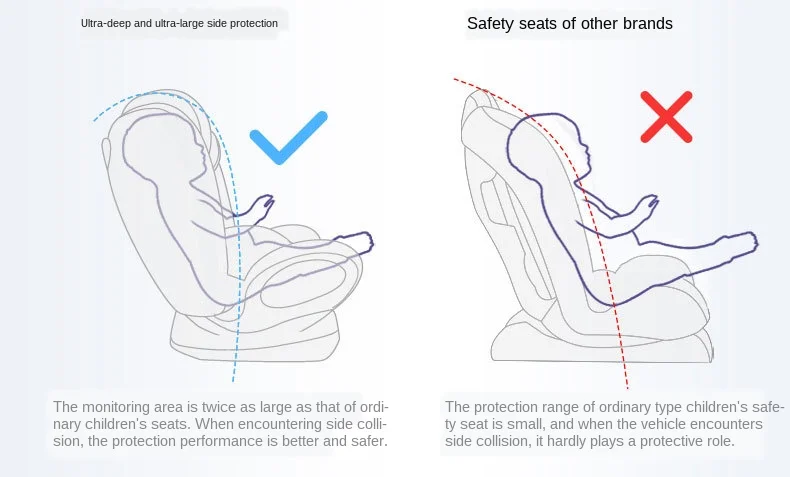 Ultra-deep and ultra-large side protection

The monitoring area is twice as large as that of ordinary children's seats. When encountering side collision, the protection performance is better and safer.

Safety seats of other brands

The protection range of ordinary type children's safety seat is small, and when the vehicle encounters side collision, it hardly plays a protective role.