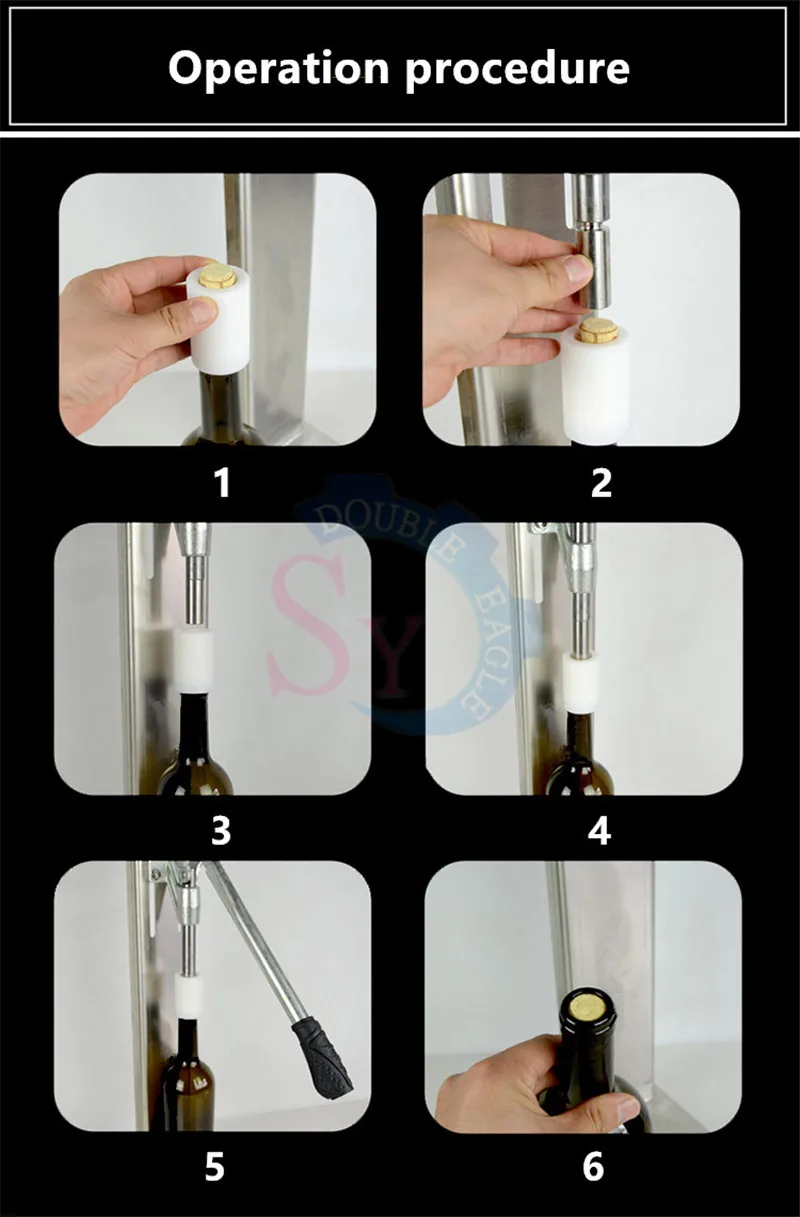 Operation procedure

1

2

DOUBLE EAGLE
SY

3

4

5

6