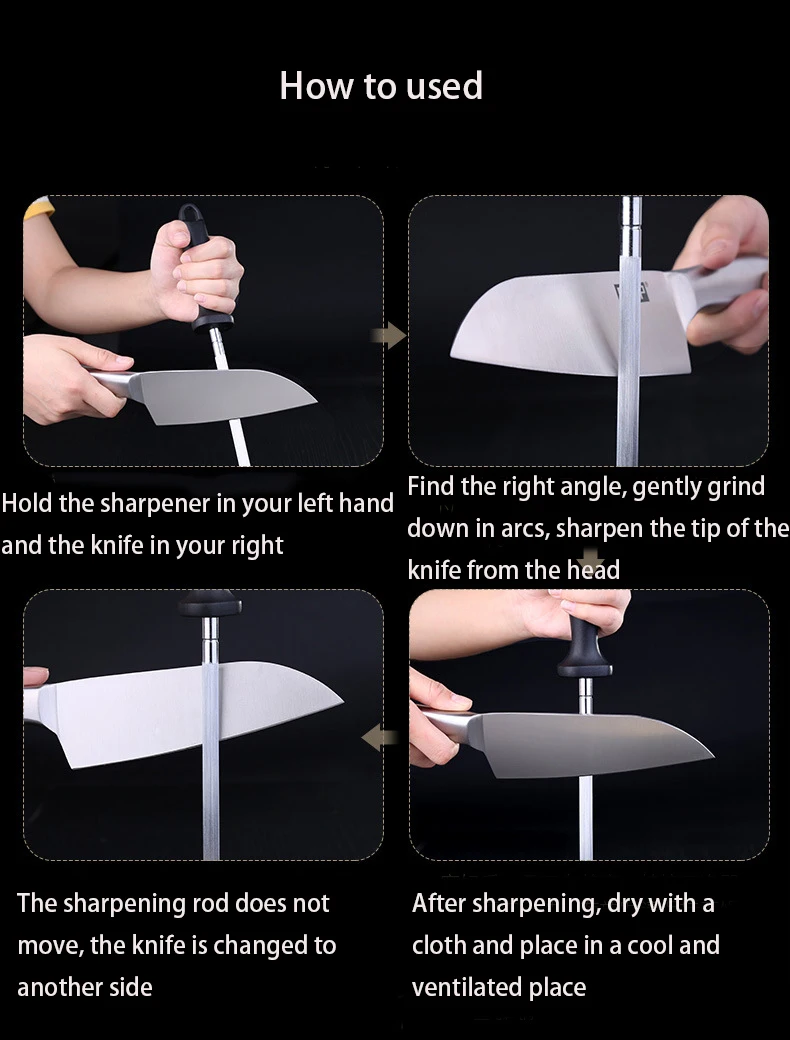 How to used

Hold the sharpener in your left hand and the knife in your right

Find the right angle, gently grind down in arcs, sharpen the tip of the knife from the head

The sharpening rod does not move, the knife is changed to another side

After sharpening, dry with a cloth and place in a cool and ventilated place