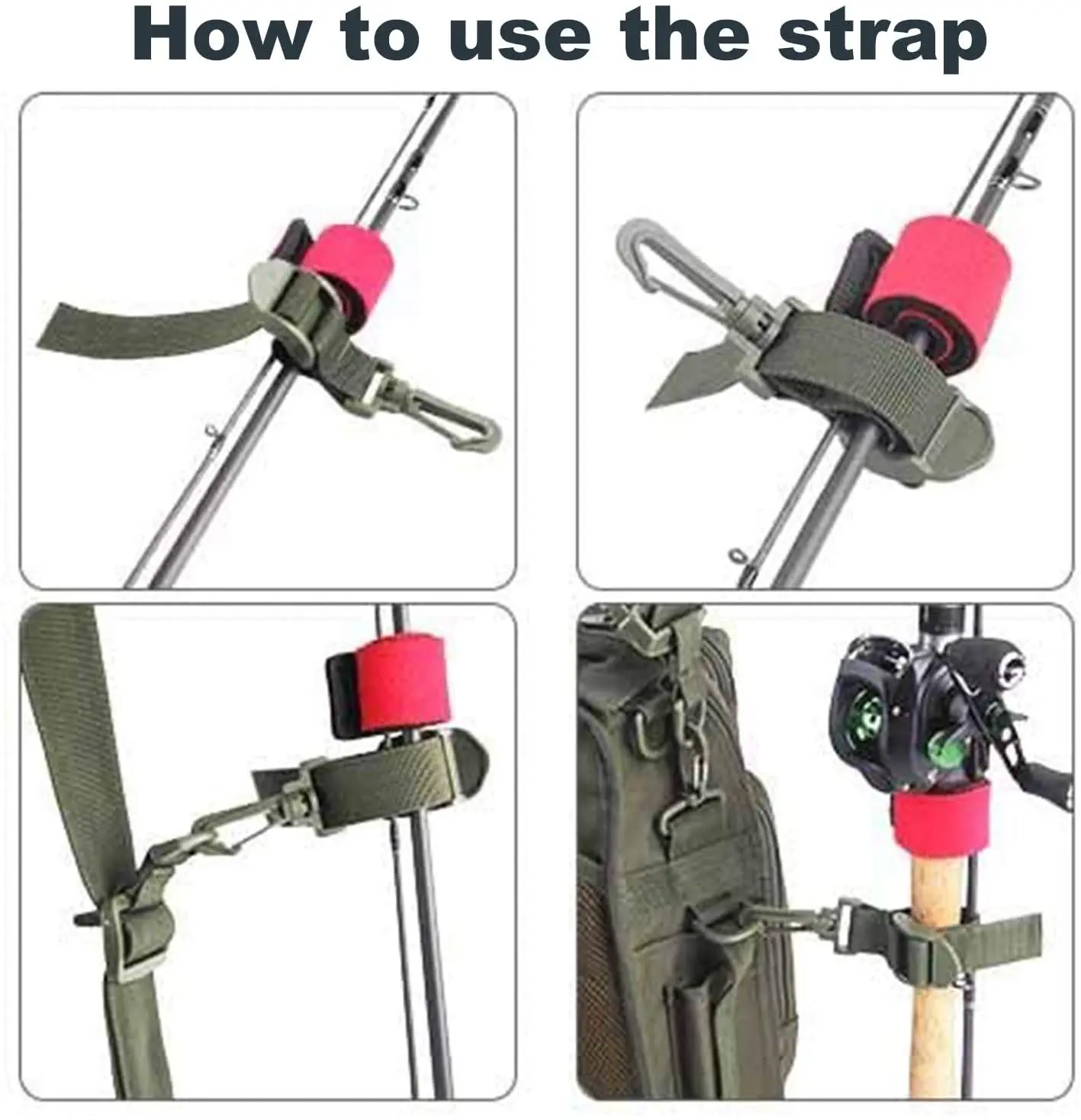 How to use the strap