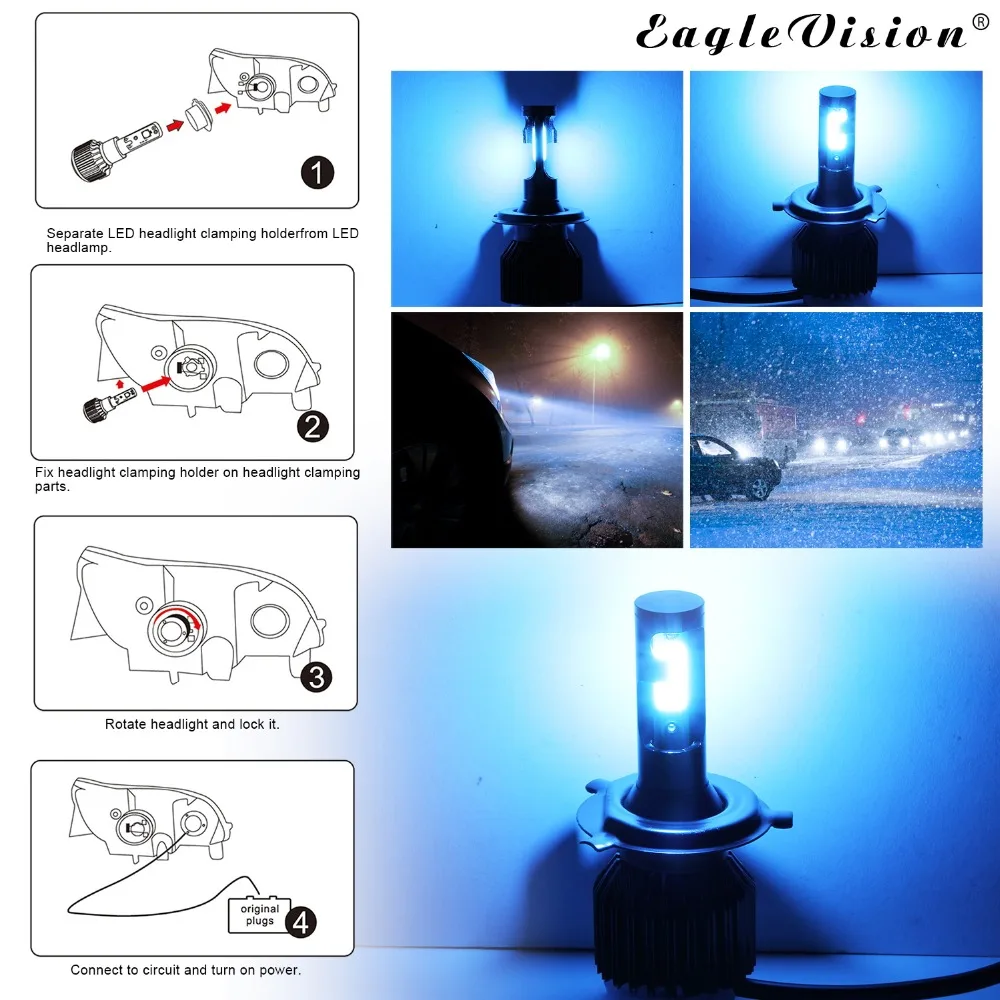 EagleVision®

1

Separate LED headlight clamping holderfrom LED headlamp.

2

Fix headlight clamping holder on headlight clamping parts.

3

Rotate headlight and lock it.

original plugs

4

Connect to circuit and turn on power.