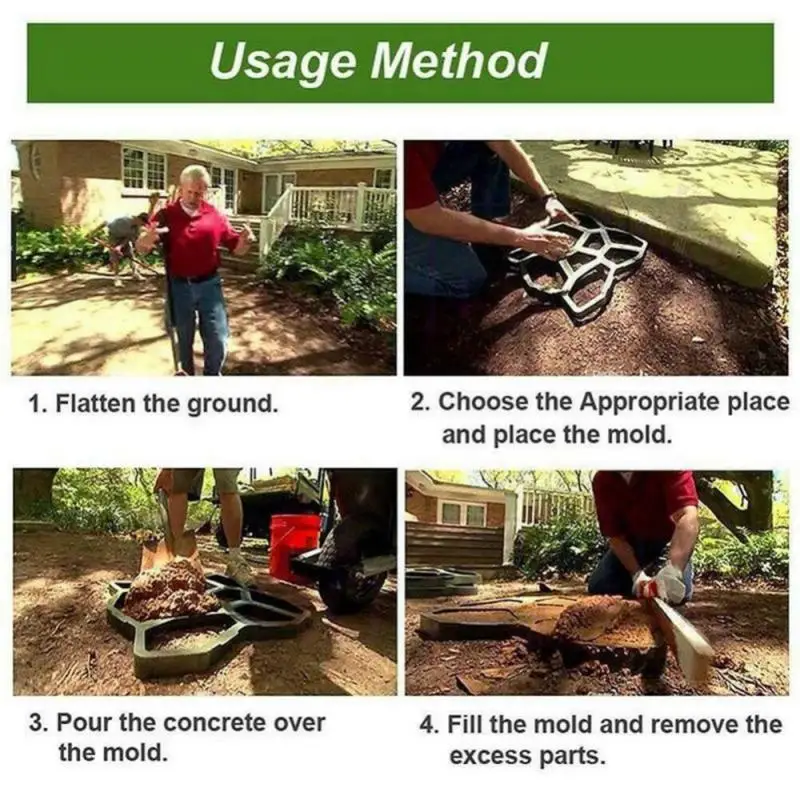 Usage Method

1. Flatten the ground.

2. Choose the Appropriate place and place the mold.

3. Pour the concrete over the mold.

4. Fill the mold and remove the excess parts.