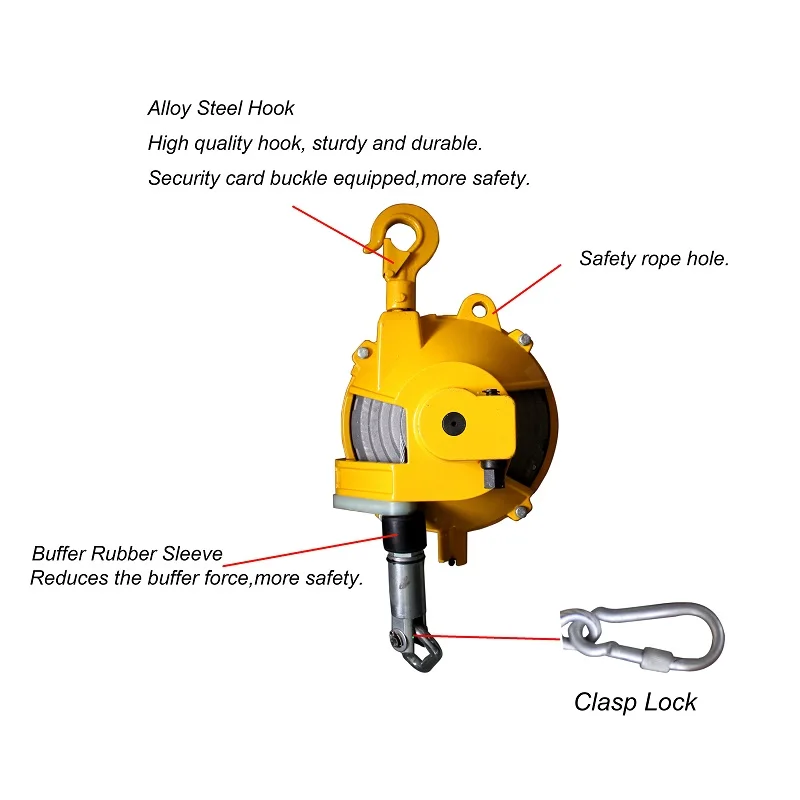 Alloy Steel Hook
High quality hook, sturdy and durable.
Security card buckle equipped,more safety.

Safety rope hole.

Buffer Rubber Sleeve
Reduces the buffer force,more safety.

Clasp Lock