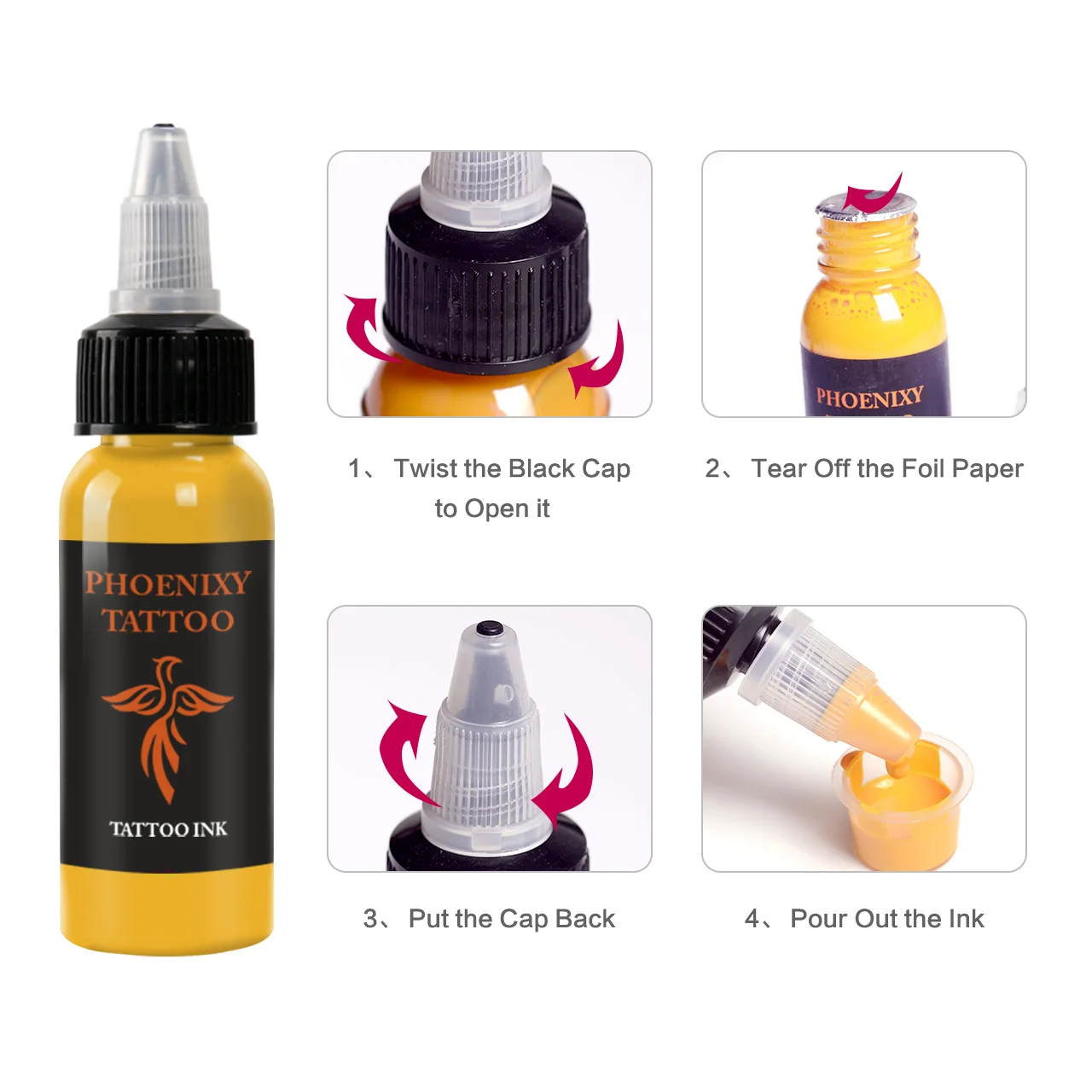 PHOENIXY
TATTOO

TATTOO INK

1、 Twist the Black Cap to Open it

PHOENIXY

2、 Tear Off the Foil Paper

3、 Put the Cap Back

4、 Pour Out the Ink