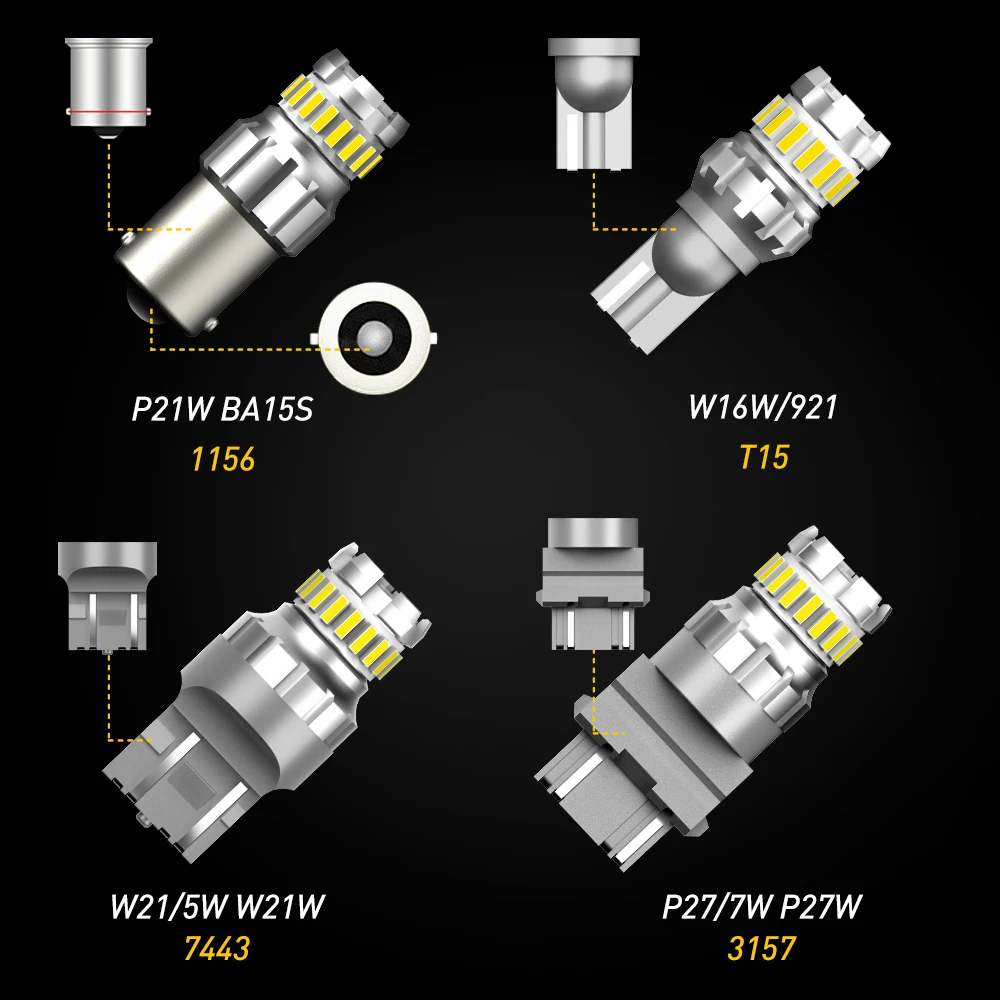 P21W BA15S
1156

W16W/921
T15

W21/5W W21W
7443

P27/7W P27W
3157