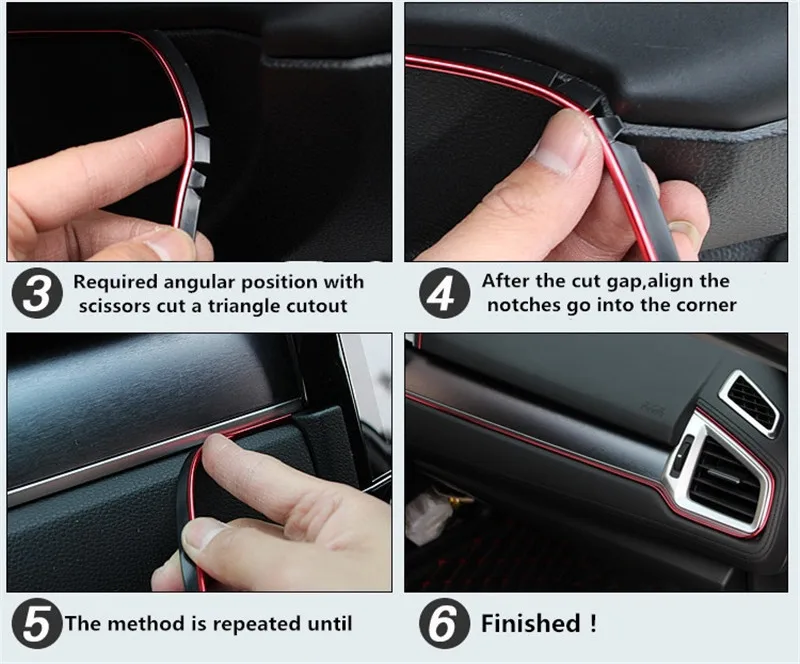 3 Required angular position with scissors cut a triangle cutout

4 After the cut gap,align the notches go into the corner

5 The method is repeated until

6 Finished !