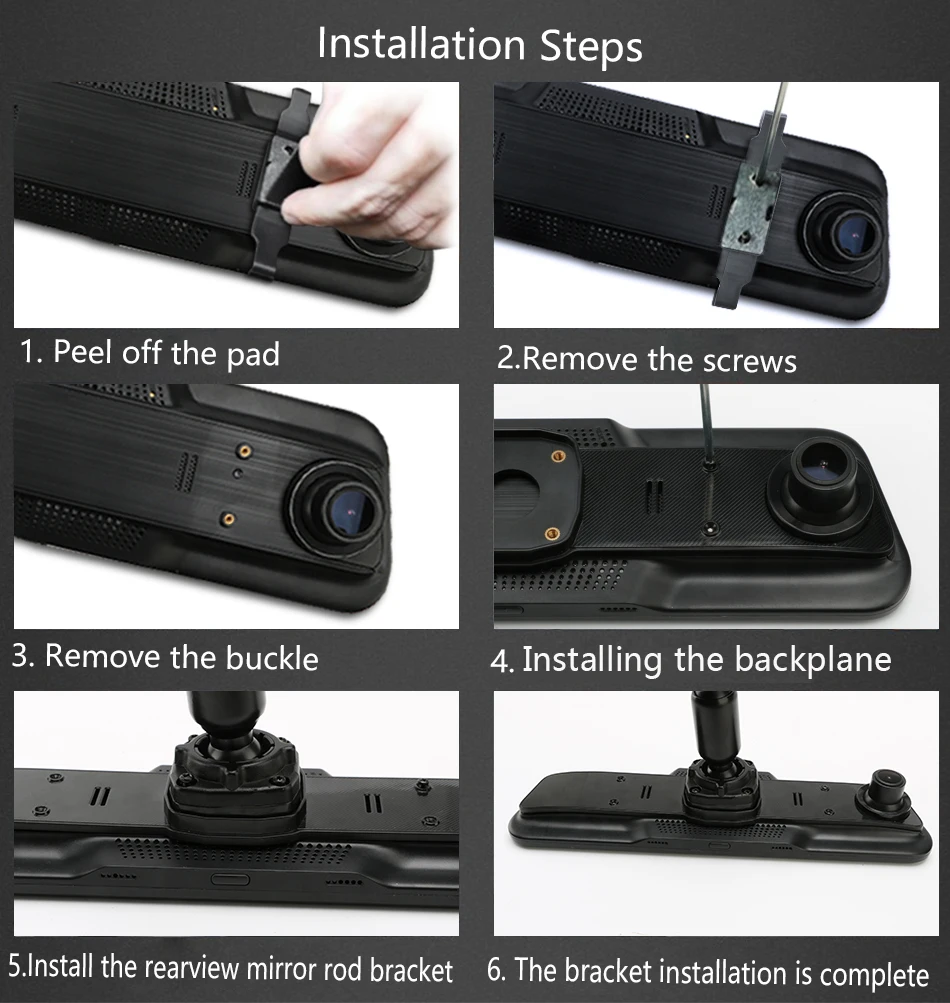 Installation Steps

1. Peel off the pad

2.Remove the screws

3. Remove the buckle

4. Installing the backplane

5.Install the rearview mirror rod bracket

6. The bracket installation is complete