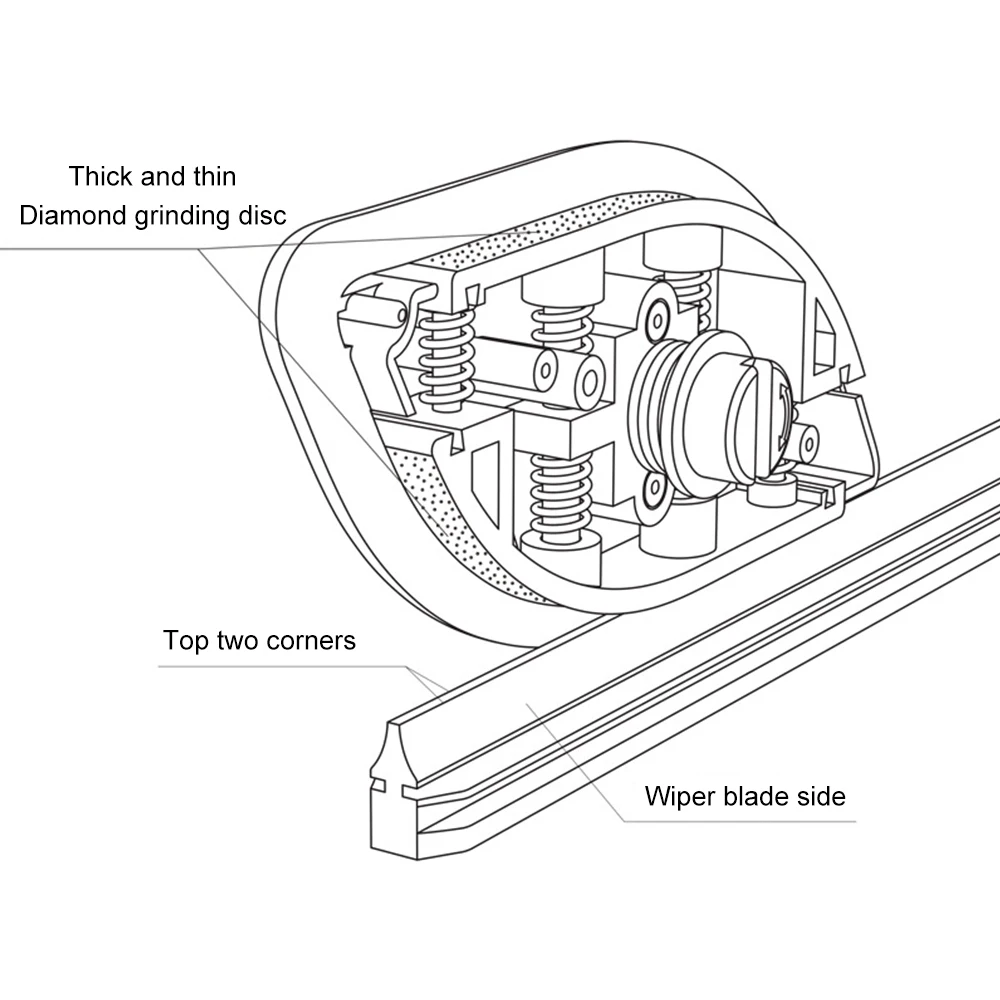 Thick and thin
Diamond grinding disc

Top two corners

Wiper blade side