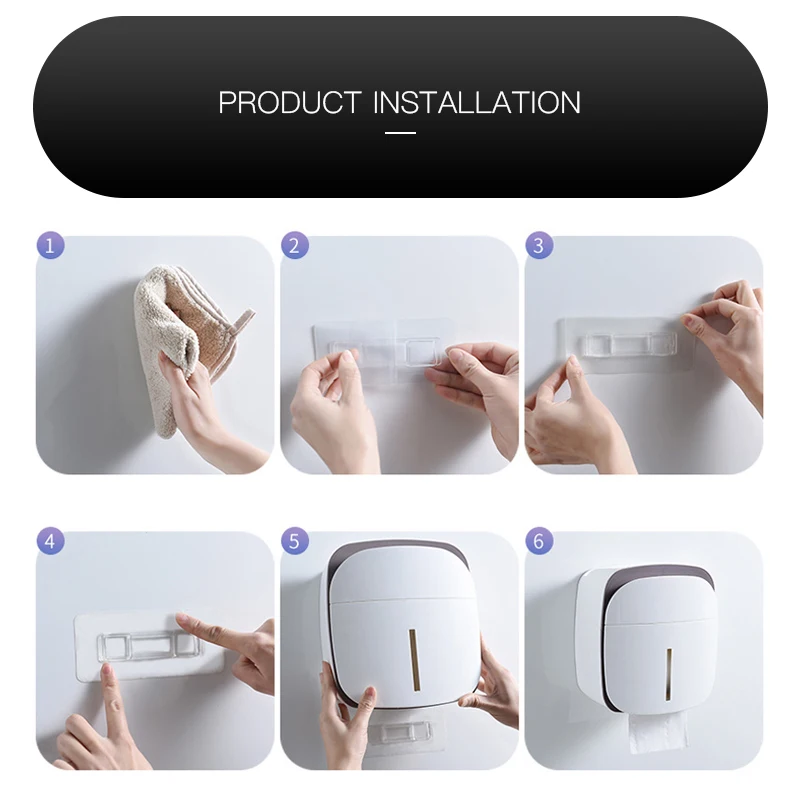 PRODUCT INSTALLATION

1

2

3

4

5

6