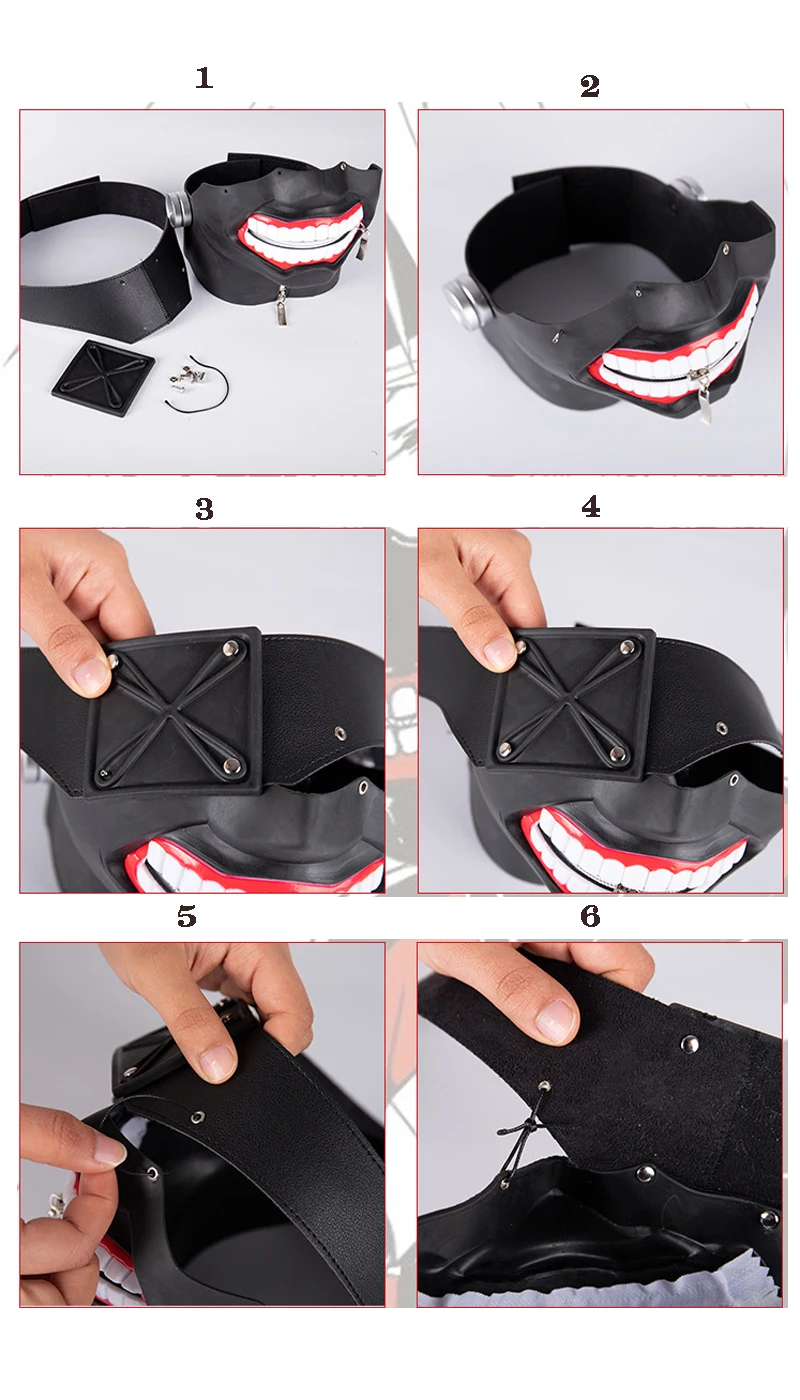 1

2

3

4

5

6