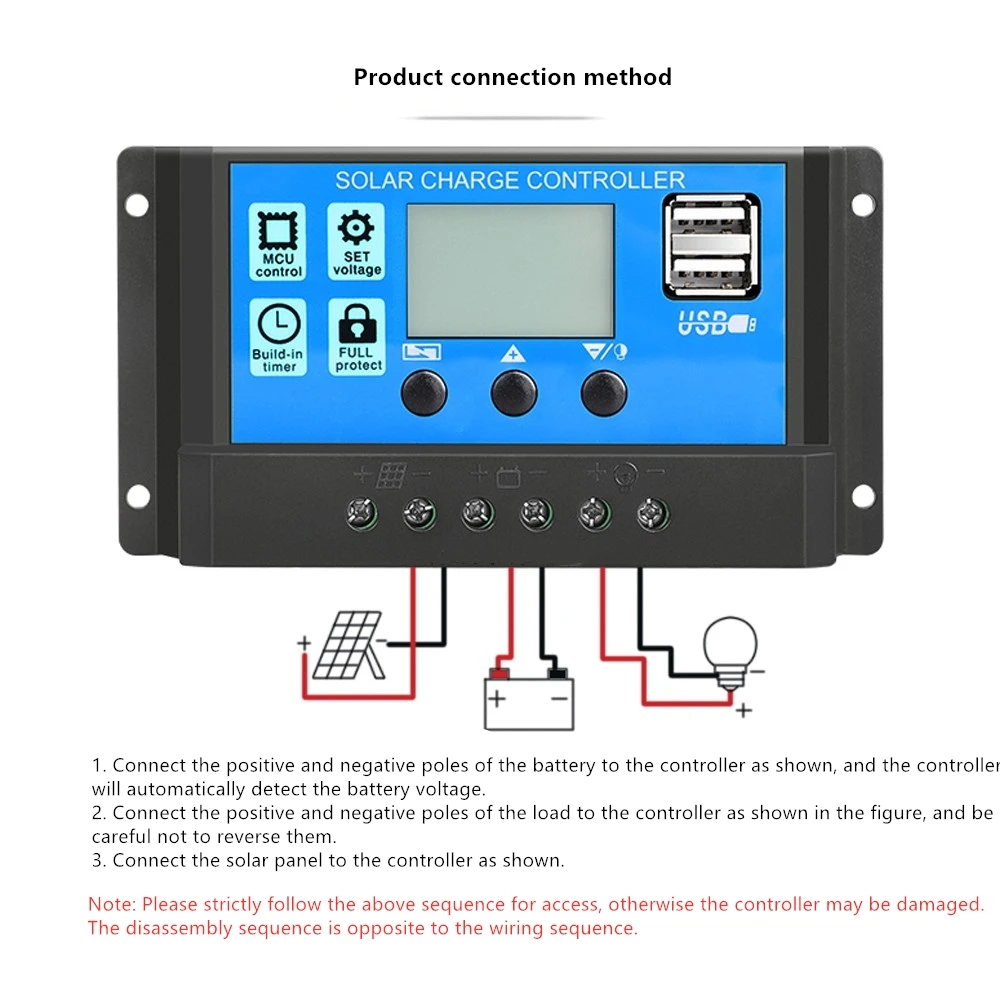 Product connection method

SOLAR CHARGE CONTROLLER

MCU control

SET voltage

Build-in timer

FULL protect

USB

+ −

+ −

+ −

+ −

+ −

− +

1. Connect the positive and negative poles of the battery to the controller as shown, and the controller will automatically detect the battery voltage.
2. Connect the positive and negative poles of the load to the controller as shown in the figure, and be careful not to reverse them.
3. Connect the solar panel to the controller as shown.

Note: Please strictly follow the above sequence for access, otherwise the controller may be damaged. The disassembly sequence is opposite to the wiring sequence.