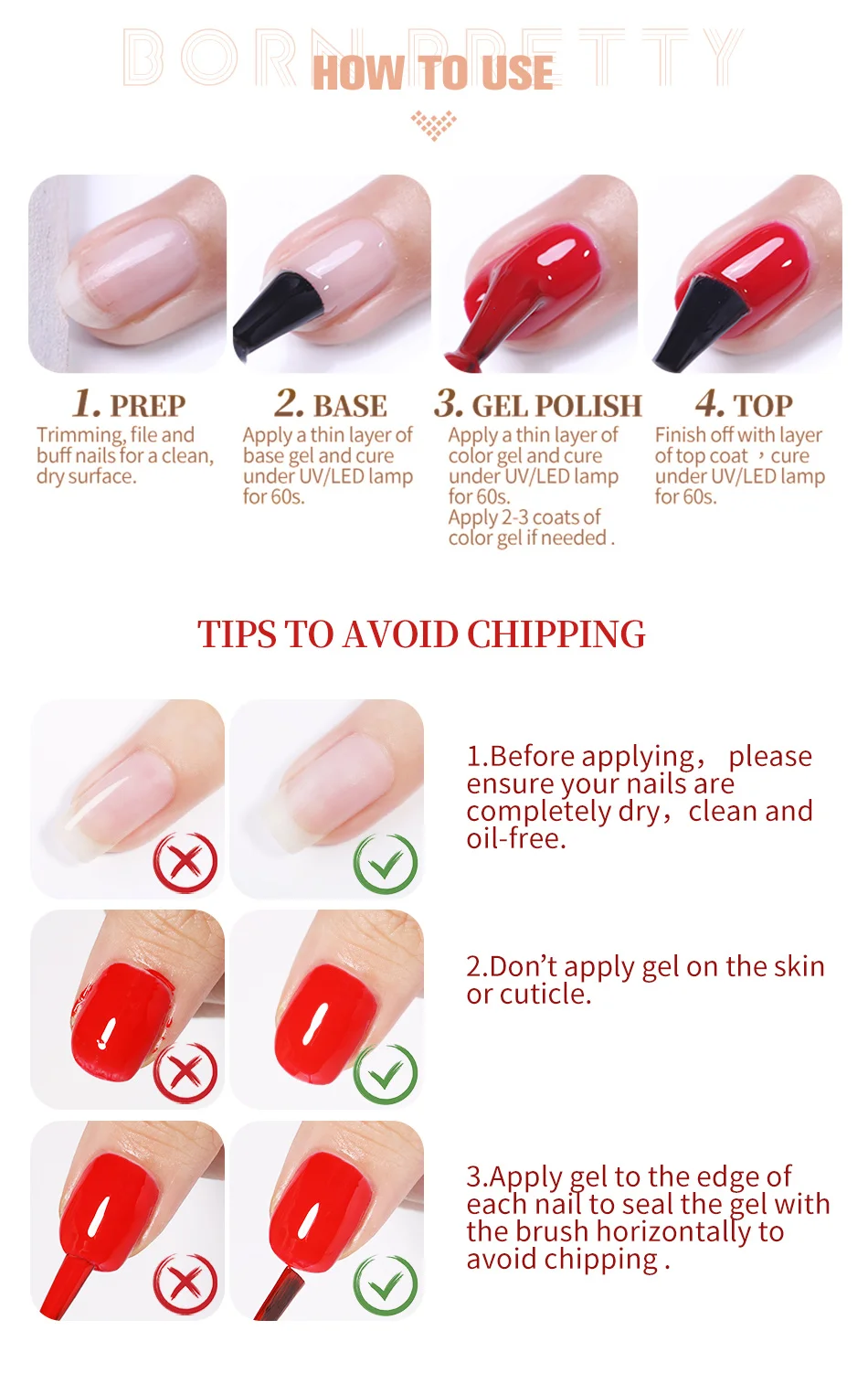 BORN PRETTY

HOW TO USE

1. PREP
Trimming, file and buff nails for a clean, dry surface.

2. BASE
Apply a thin layer of base gel and cure under UV/LED lamp for 60s.

3. GEL POLISH
Apply a thin layer of color gel and cure under UV/LED lamp for 60s.
Apply 2-3 coats of color gel if needed .

4. TOP
Finish off with layer of top coat ，cure under UV/LED lamp for 60s.

TIPS TO AVOID CHIPPING

1.Before applying， please ensure your nails are completely dry，clean and oil-free.

2.Don't apply gel on the skin or cuticle.

3.Apply gel to the edge of each nail to seal the gel with the brush horizontally to avoid chipping .