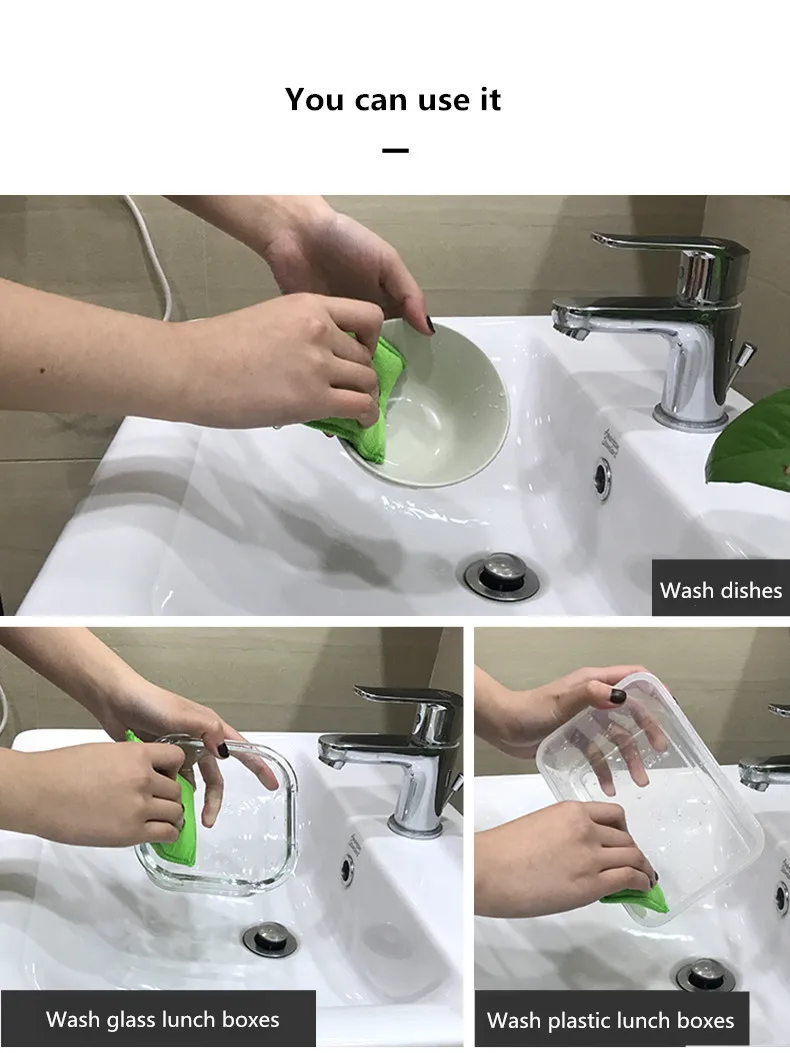 You can use it

Wash dishes

Wash glass lunch boxes

Wash plastic lunch boxes