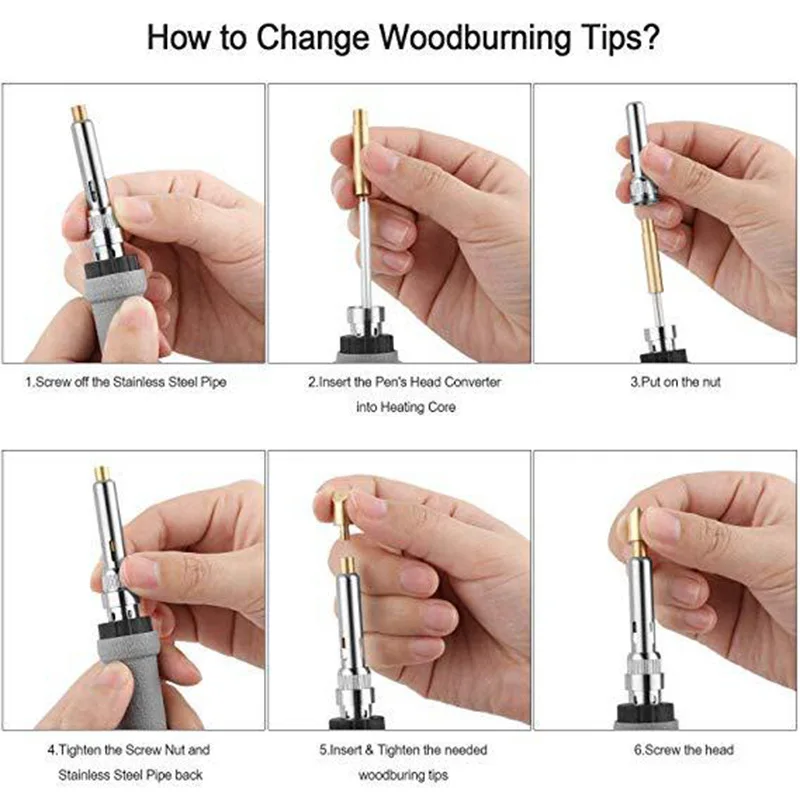 How to Change Woodburning Tips?

1.Screw off the Stainless Steel Pipe

2.Insert the Pen's Head Converter into Heating Core

3.Put on the nut

4.Tighten the Screw Nut and Stainless Steel Pipe back

5.Insert & Tighten the needed woodburing tips

6.Screw the head