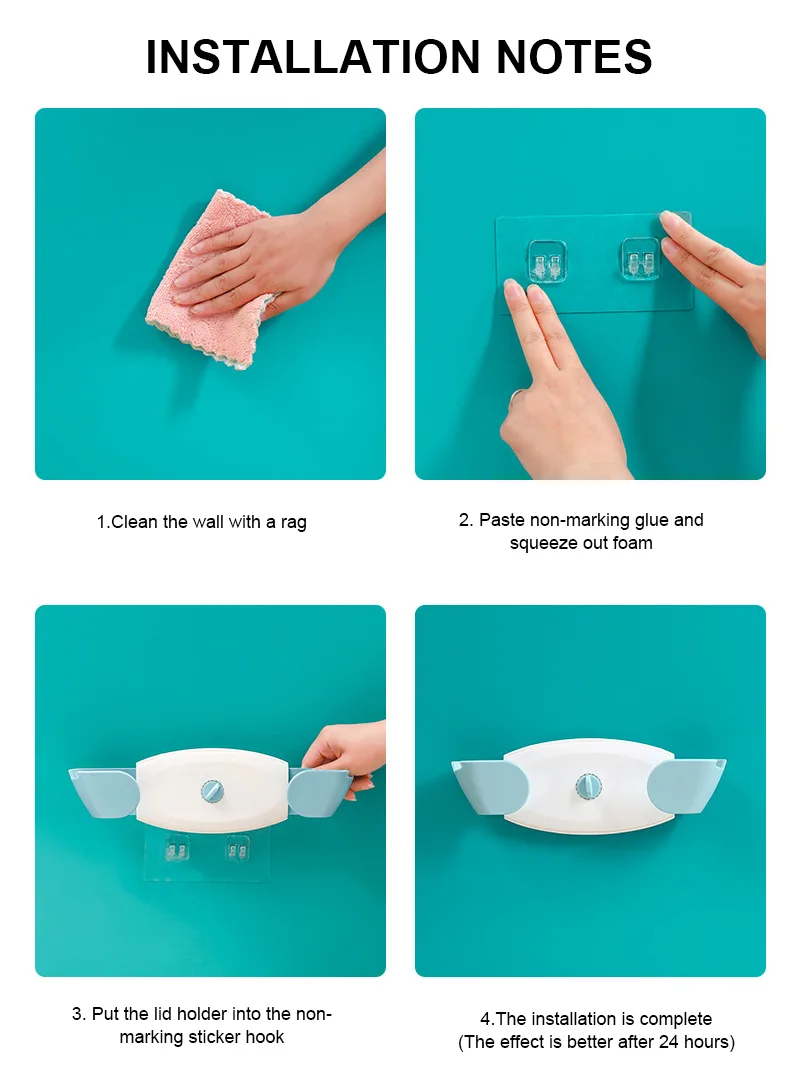 INSTALLATION NOTES

1.Clean the wall with a rag

2. Paste non-marking glue and squeeze out foam

3. Put the lid holder into the non-marking sticker hook

4.The installation is complete
(The effect is better after 24 hours)