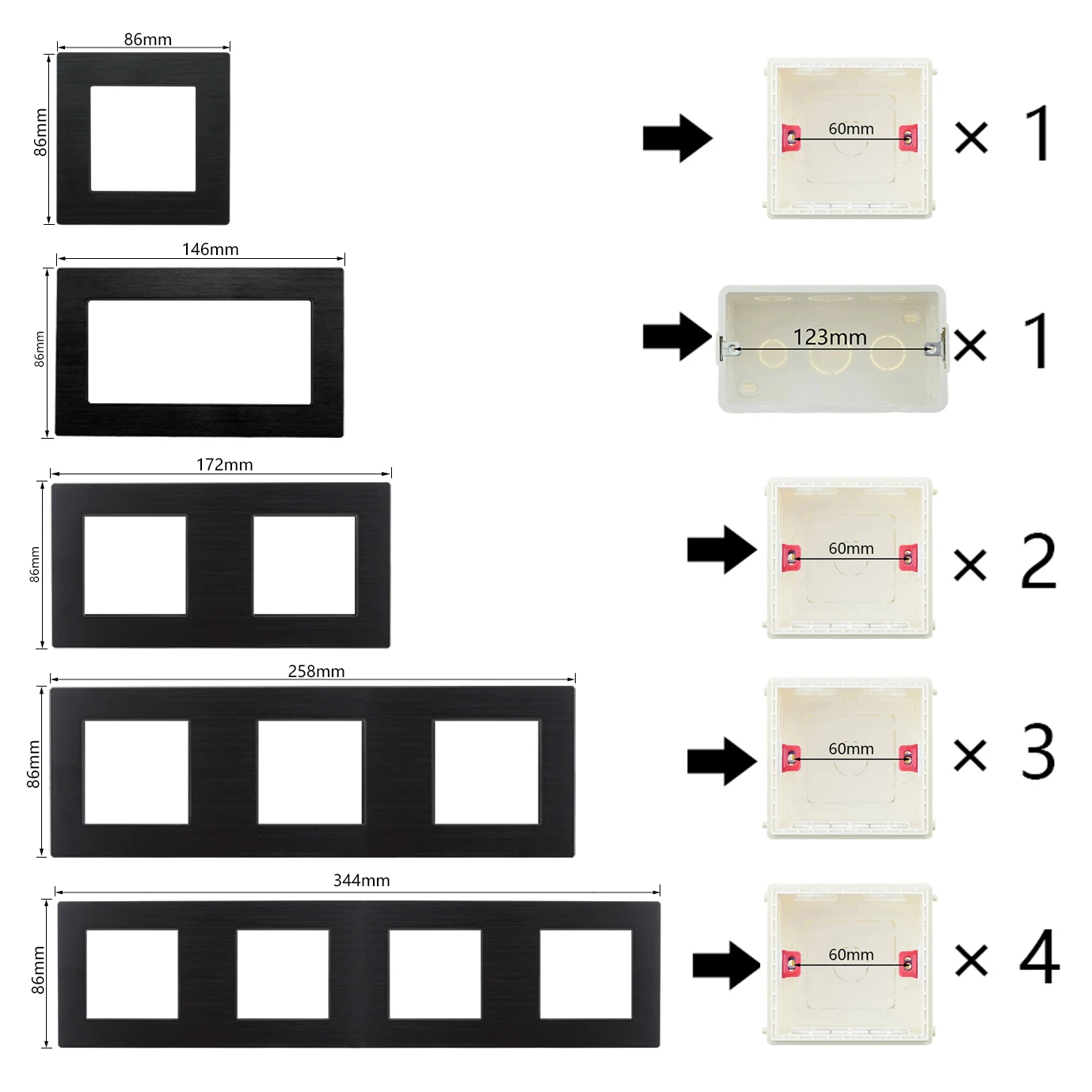 86mm
86mm
60mm
× 1

146mm
86mm
123mm
× 1

172mm
86mm
60mm
× 2

258mm
86mm
60mm
× 3

344mm
86mm
60mm
× 4