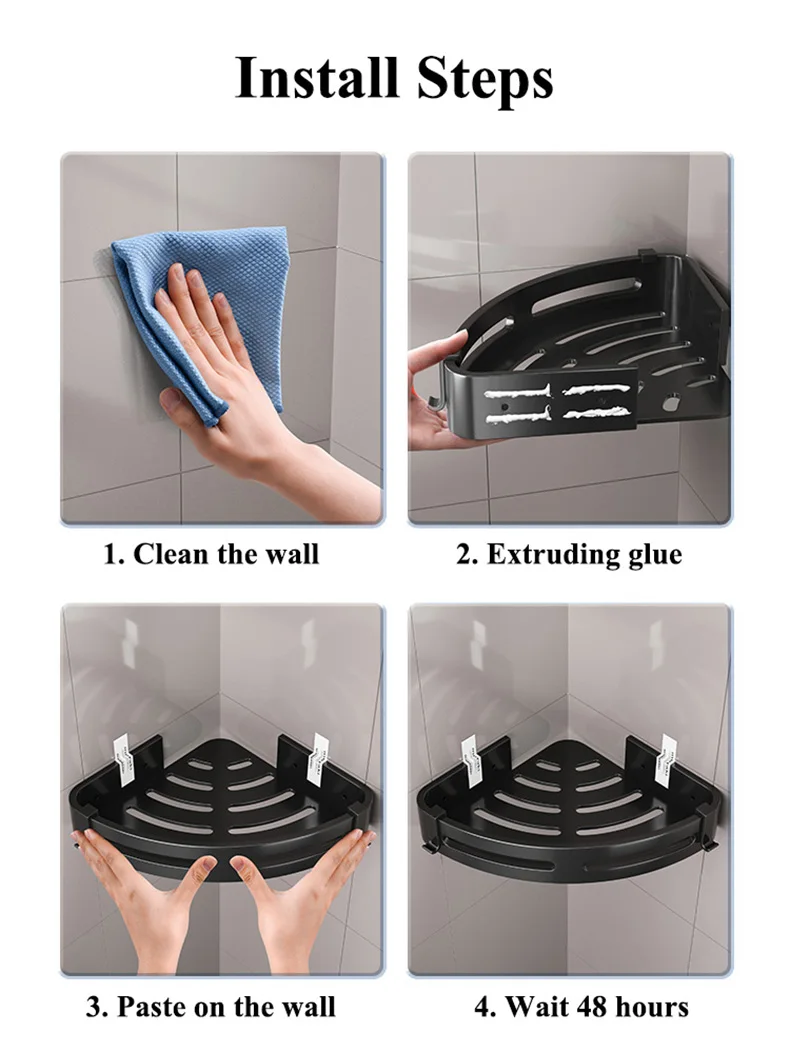 Install Steps

1. Clean the wall

2. Extruding glue

3. Paste on the wall

4. Wait 48 hours