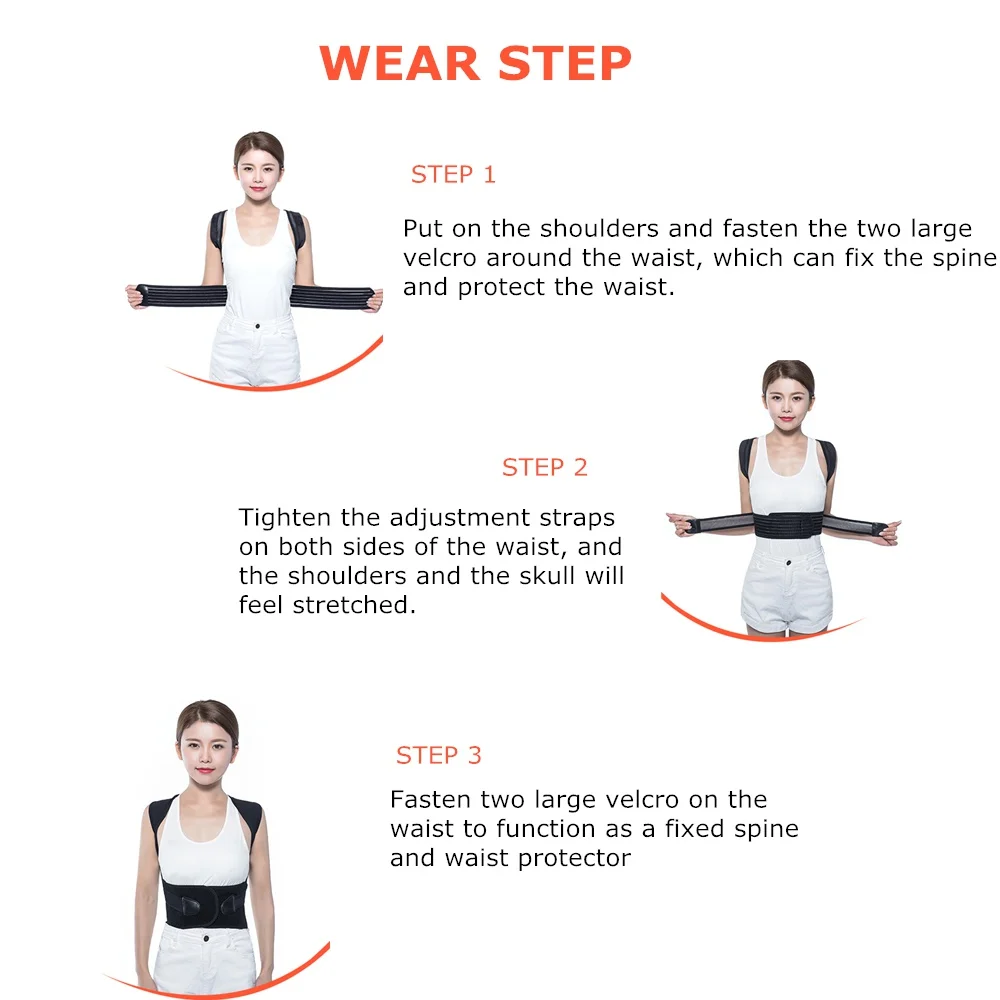 WEAR STEP

STEP 1

Put on the shoulders and fasten the two large velcro around the waist, which can fix the spine and protect the waist.

STEP 2

Tighten the adjustment straps on both sides of the waist, and the shoulders and the skull will feel stretched.

STEP 3

Fasten two large velcro on the waist to function as a fixed spine and waist protector