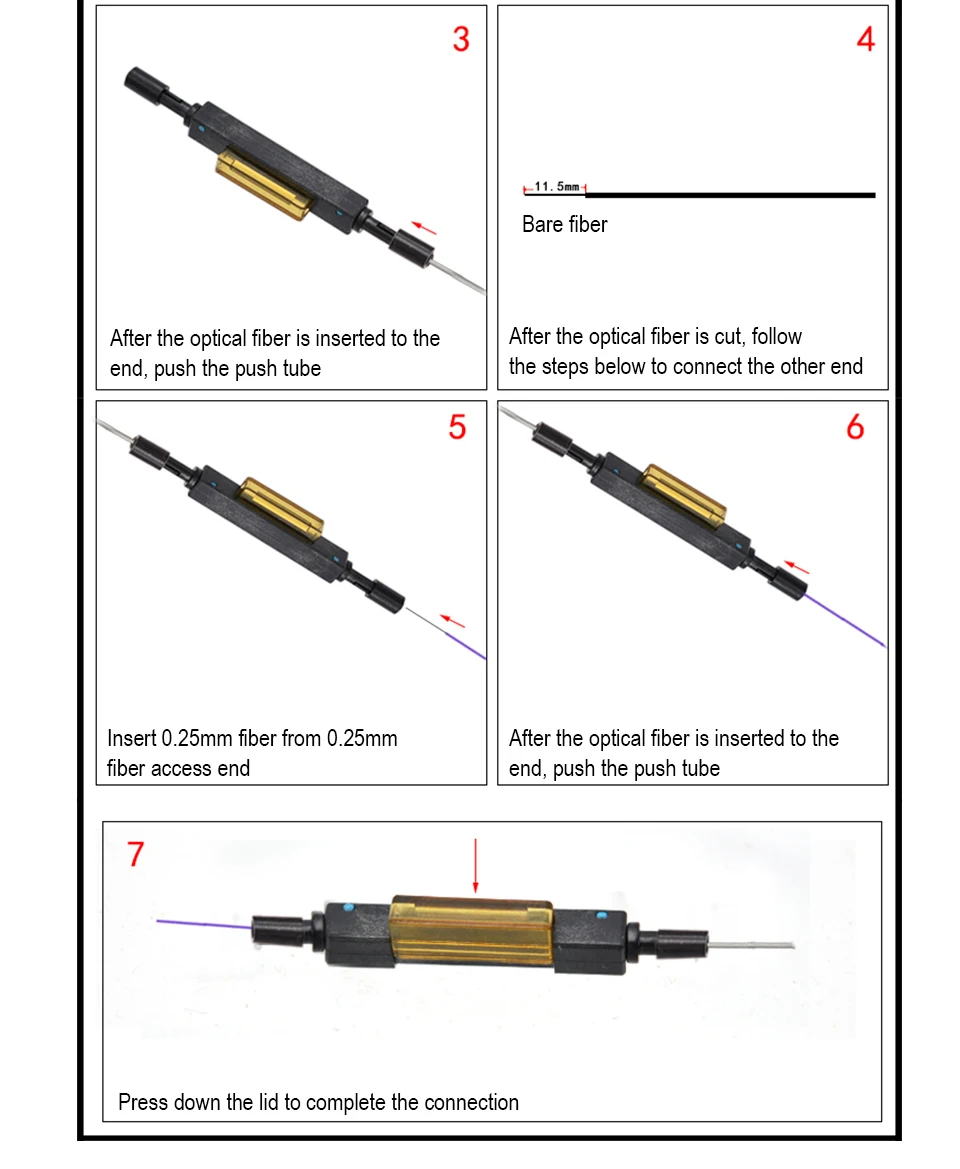 3

After the optical fiber is inserted to the end, push the push tube

4

11.5mm

Bare fiber

After the optical fiber is cut, follow the steps below to connect the other end

5

Insert 0.25mm fiber from 0.25mm fiber access end

6

After the optical fiber is inserted to the end, push the push tube

7

Press down the lid to complete the connection