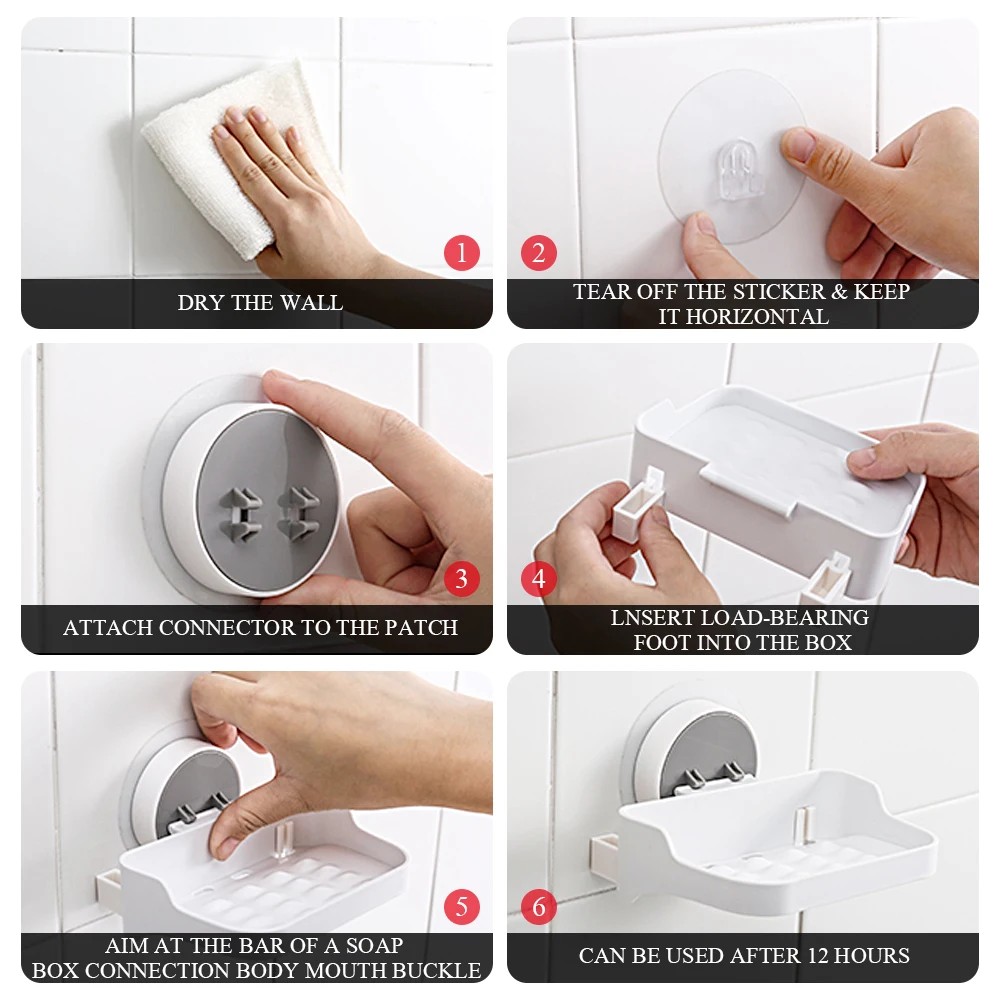 1
DRY THE WALL

2
TEAR OFF THE STICKER & KEEP IT HORIZONTAL

3
ATTACH CONNECTOR TO THE PATCH

4
LNSERT LOAD-BEARING FOOT INTO THE BOX

5
AIM AT THE BAR OF A SOAP BOX CONNECTION BODY MOUTH BUCKLE

6
CAN BE USED AFTER 12 HOURS