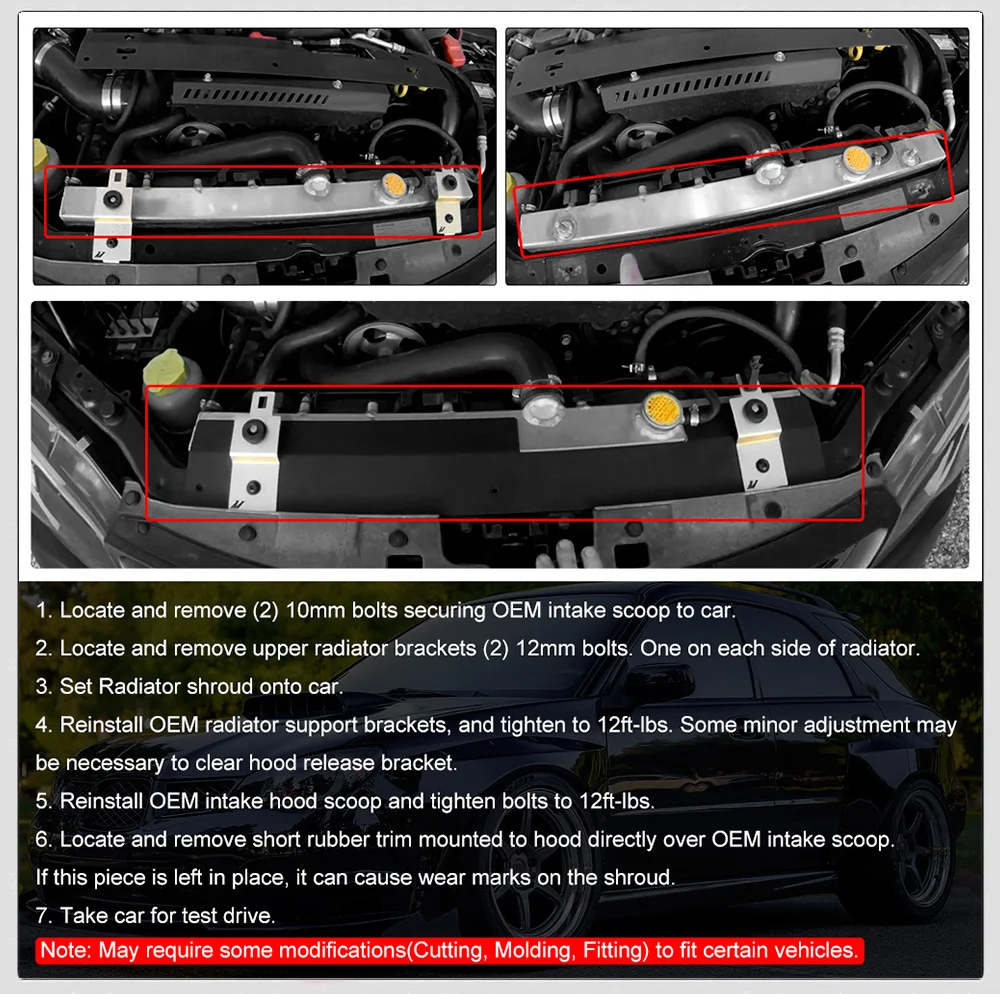 1. Locate and remove (2) 10mm bolts securing OEM intake scoop to car.

2. Locate and remove upper radiator brackets (2) 12mm bolts. One on each side of radiator.

3. Set Radiator shroud onto car.

4. Reinstall OEM radiator support brackets, and tighten to 12ft-lbs. Some minor adjustment may be necessary to clear hood release bracket.

5. Reinstall OEM intake hood scoop and tighten bolts to 12ft-lbs.

6. Locate and remove short rubber trim mounted to hood directly over OEM intake scoop. If this piece is left in place, it can cause wear marks on the shroud.

7. Take car for test drive.

Note: May require some modifications(Cutting, Molding, Fitting) to fit certain vehicles.