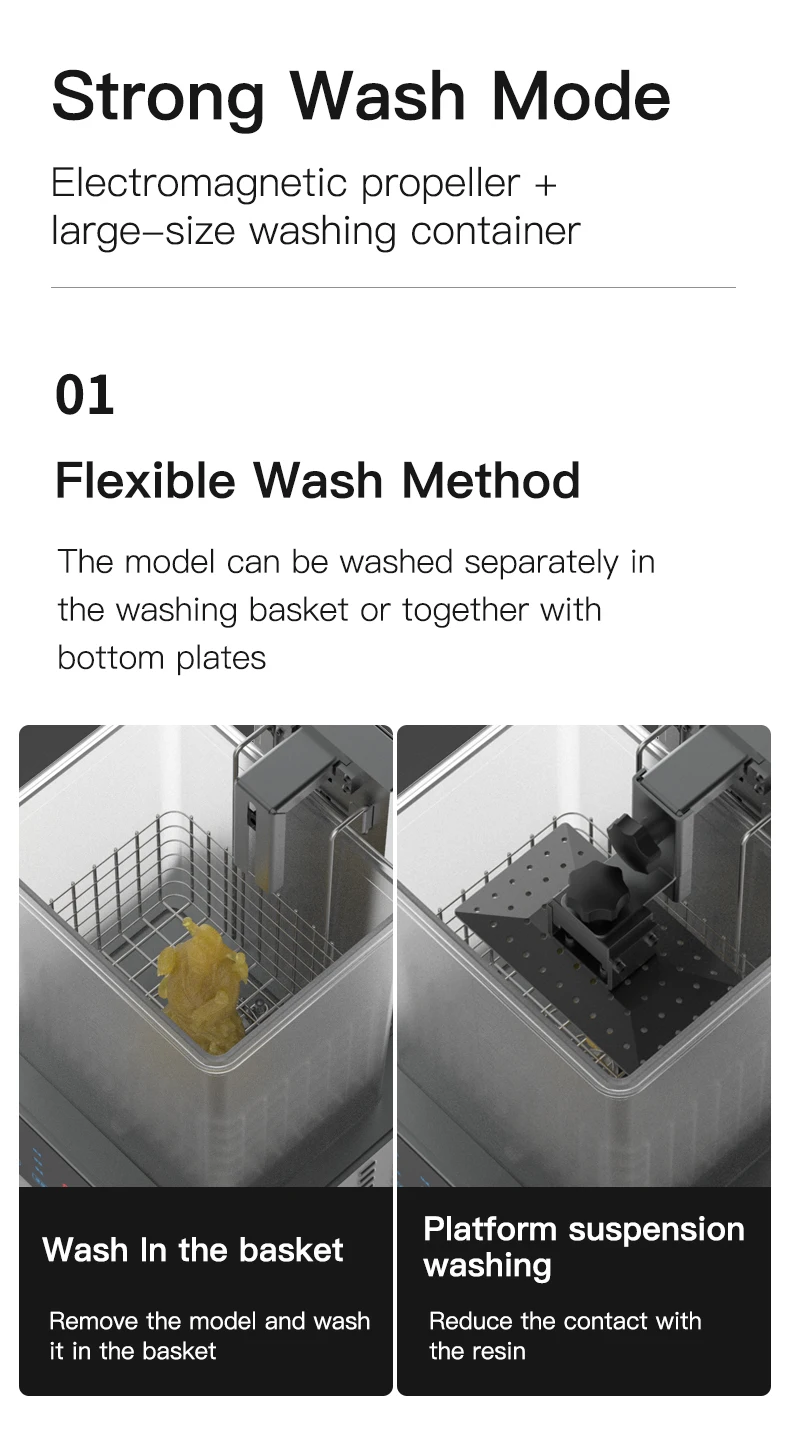 Strong Wash Mode

Electromagnetic propeller + large–size washing container

01

Flexible Wash Method

The model can be washed separately in the washing basket or together with bottom plates

Wash In the basket

Remove the model and wash it in the basket

Platform suspension washing

Reduce the contact with the resin