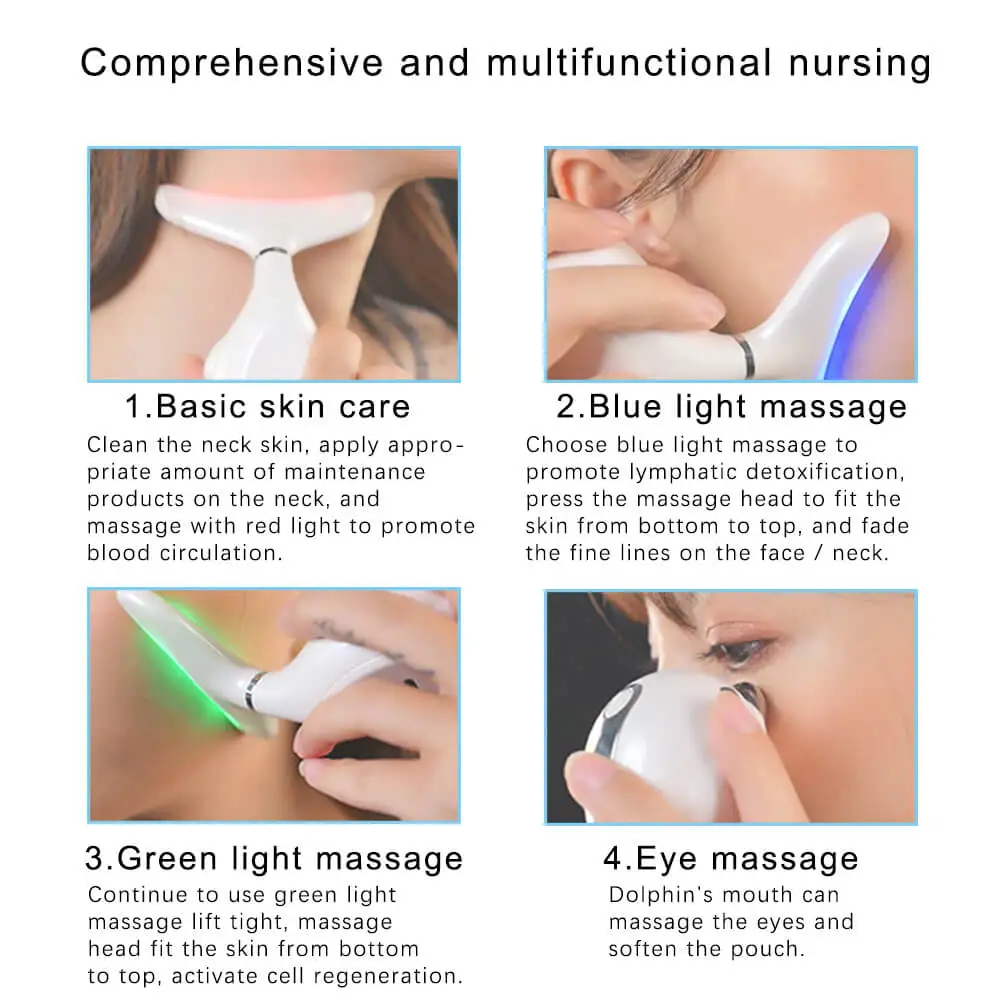 Comprehensive and multifunctional nursing

1.Basic skin care

Clean the neck skin, apply appropriate amount of maintenance products on the neck, and massage with red light to promote blood circulation.

2.Blue light massage

Choose blue light massage to promote lymphatic detoxification, press the massage head to fit the skin from bottom to top, and fade the fine lines on the face / neck.

3.Green light massage

Continue to use green light massage lift tight, massage head fit the skin from bottom to top, activate cell regeneration.

4.Eye massage

Dolphin's mouth can massage the eyes and soften the pouch.