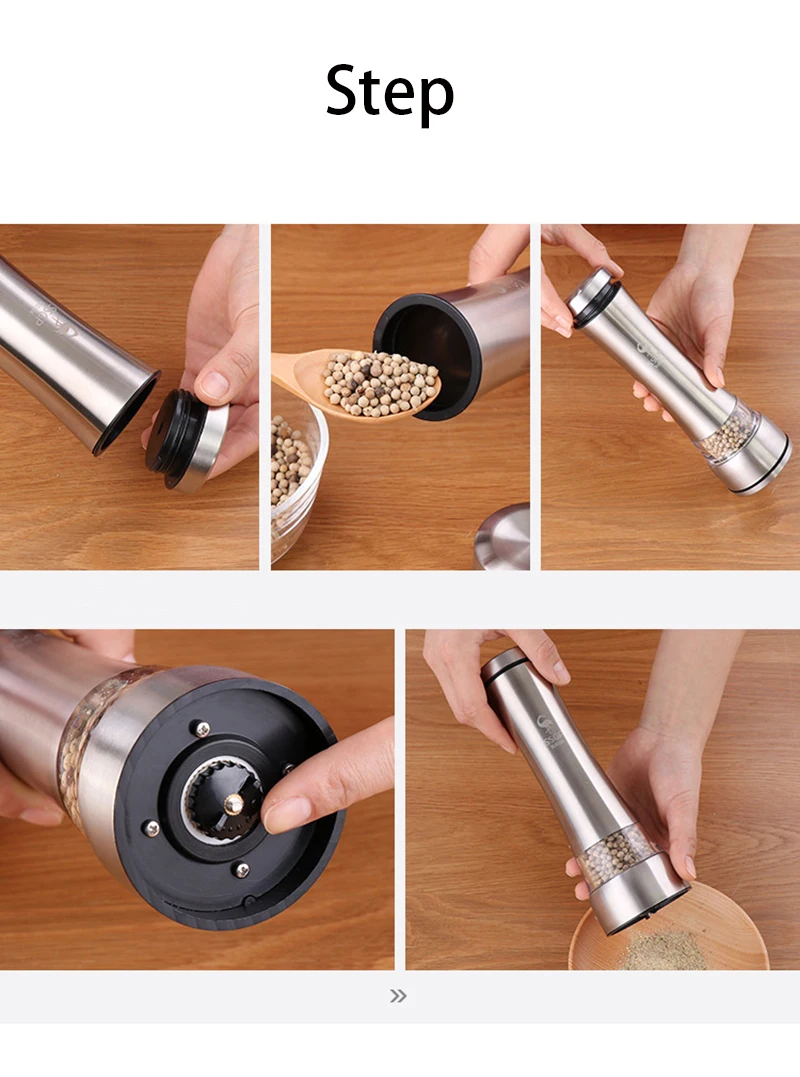 Step

»