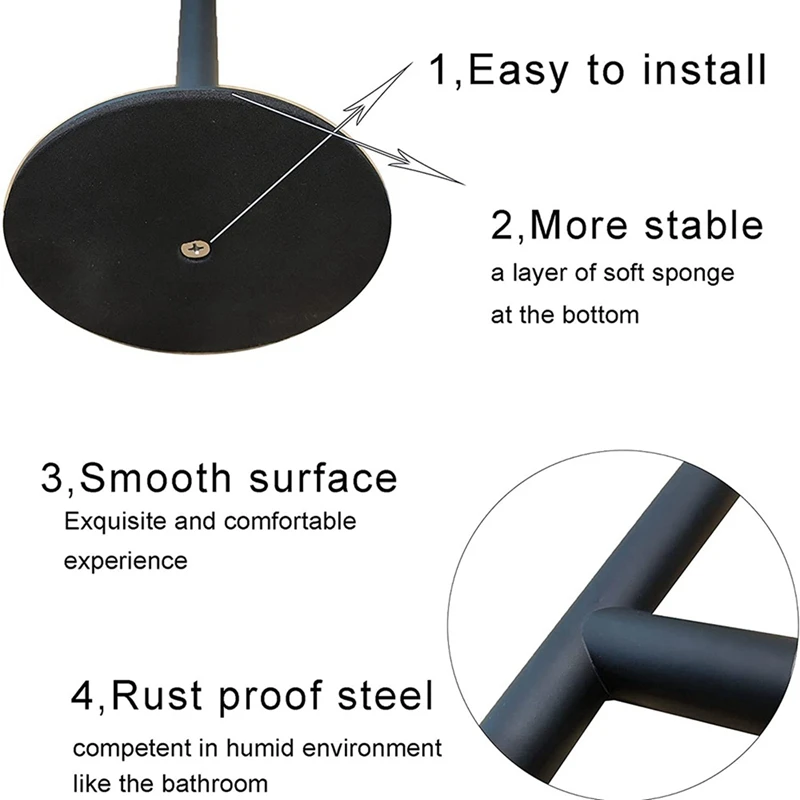 1,Easy to install

2,More stable
a layer of soft sponge at the bottom

3,Smooth surface
Exquisite and comfortable experience

4,Rust proof steel
competent in humid environment like the bathroom