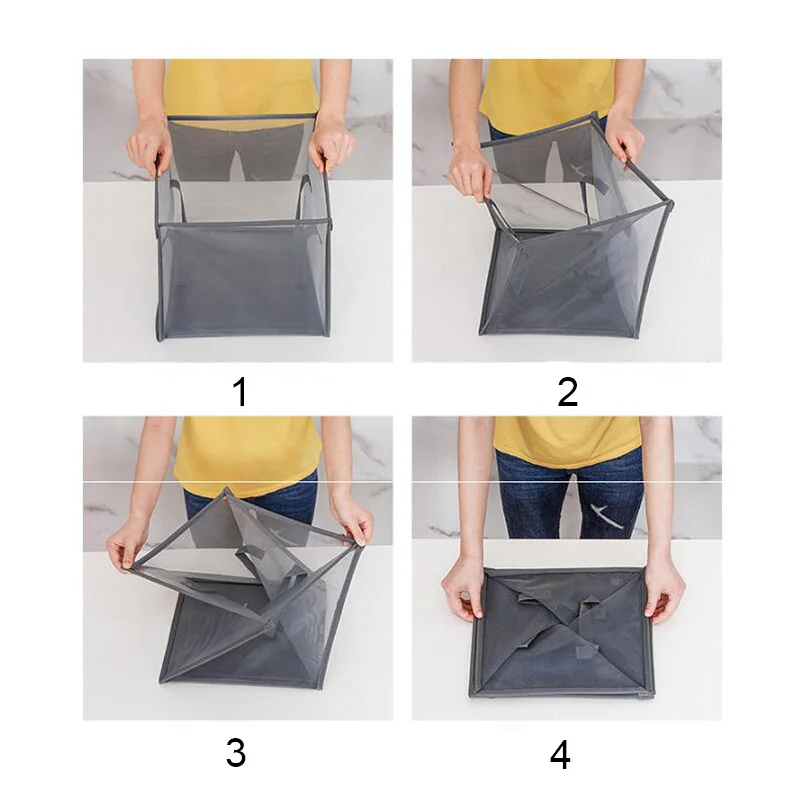 1

2

3

4