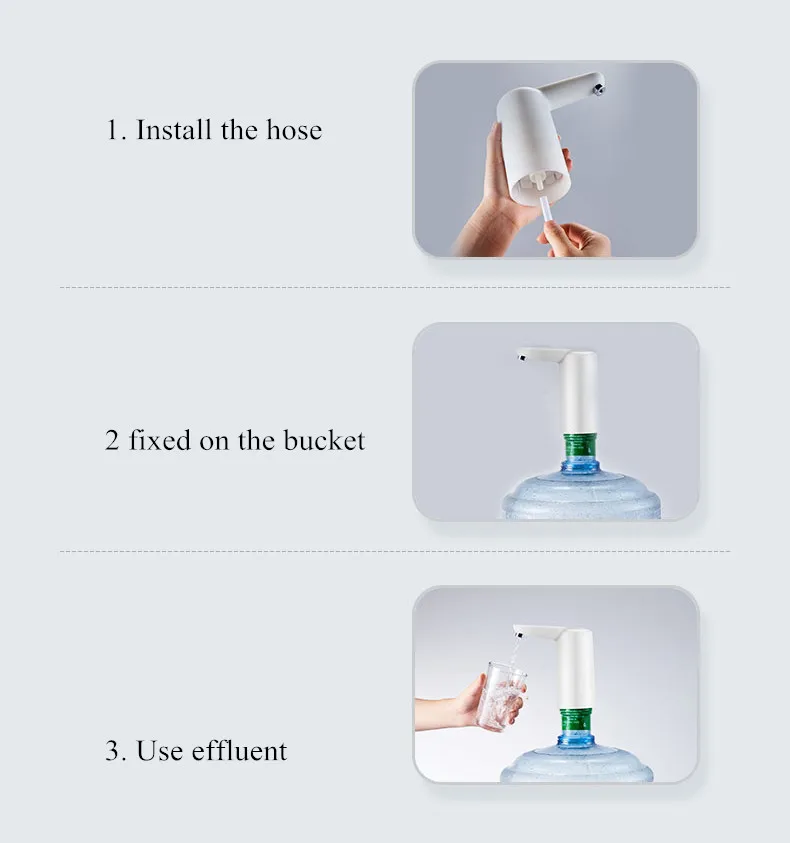 1. Install the hose

2 fixed on the bucket

3. Use effluent