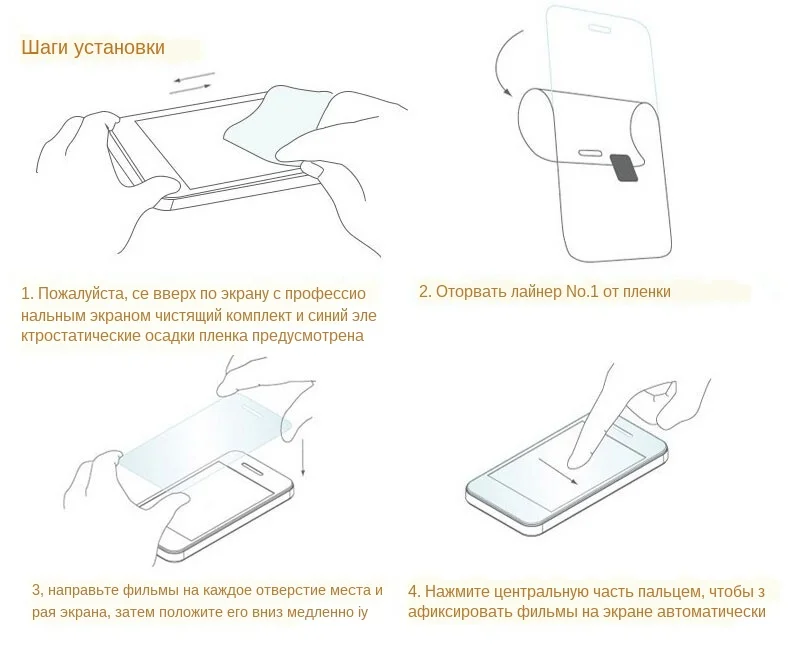 Шаги установки

1. Пожалуйста, се вверх по экрану с профессио нальным экраном чистящий комплект и синий эле ктростатические осадки пленка предусмотрена

2. Оторвать лайнер No.1 от пленки

3, направьте фильмы на каждое отверстие места и рая экрана, затем положите его вниз медленно iy

4. Нажмите центральную часть пальцем, чтобы з афиксировать фильмы на экране автоматически