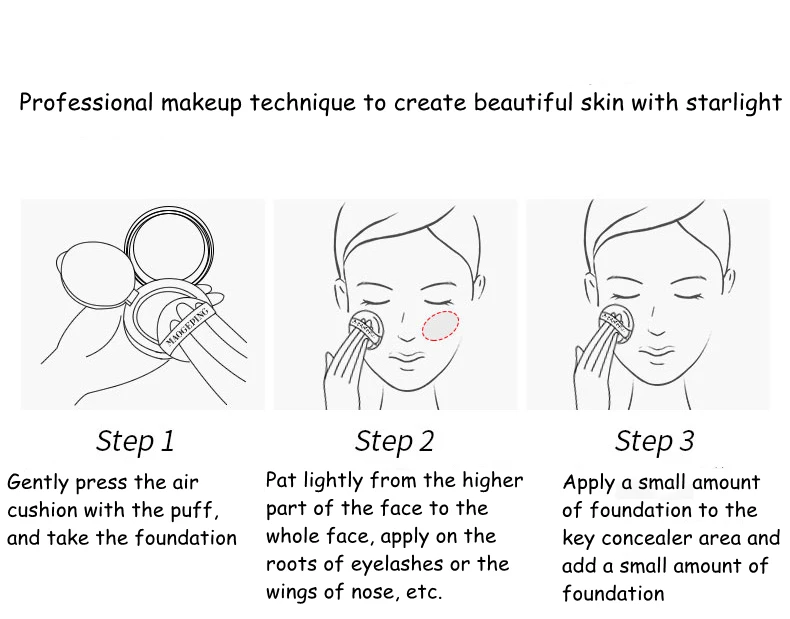 Professional makeup technique to create beautiful skin with starlight

MAOGEPING

Step 1
Gently press the air cushion with the puff, and take the foundation

Step 2
Pat lightly from the higher part of the face to the whole face, apply on the roots of eyelashes or the wings of nose, etc.

Step 3
Apply a small amount of foundation to the key concealer area and add a small amount of foundation