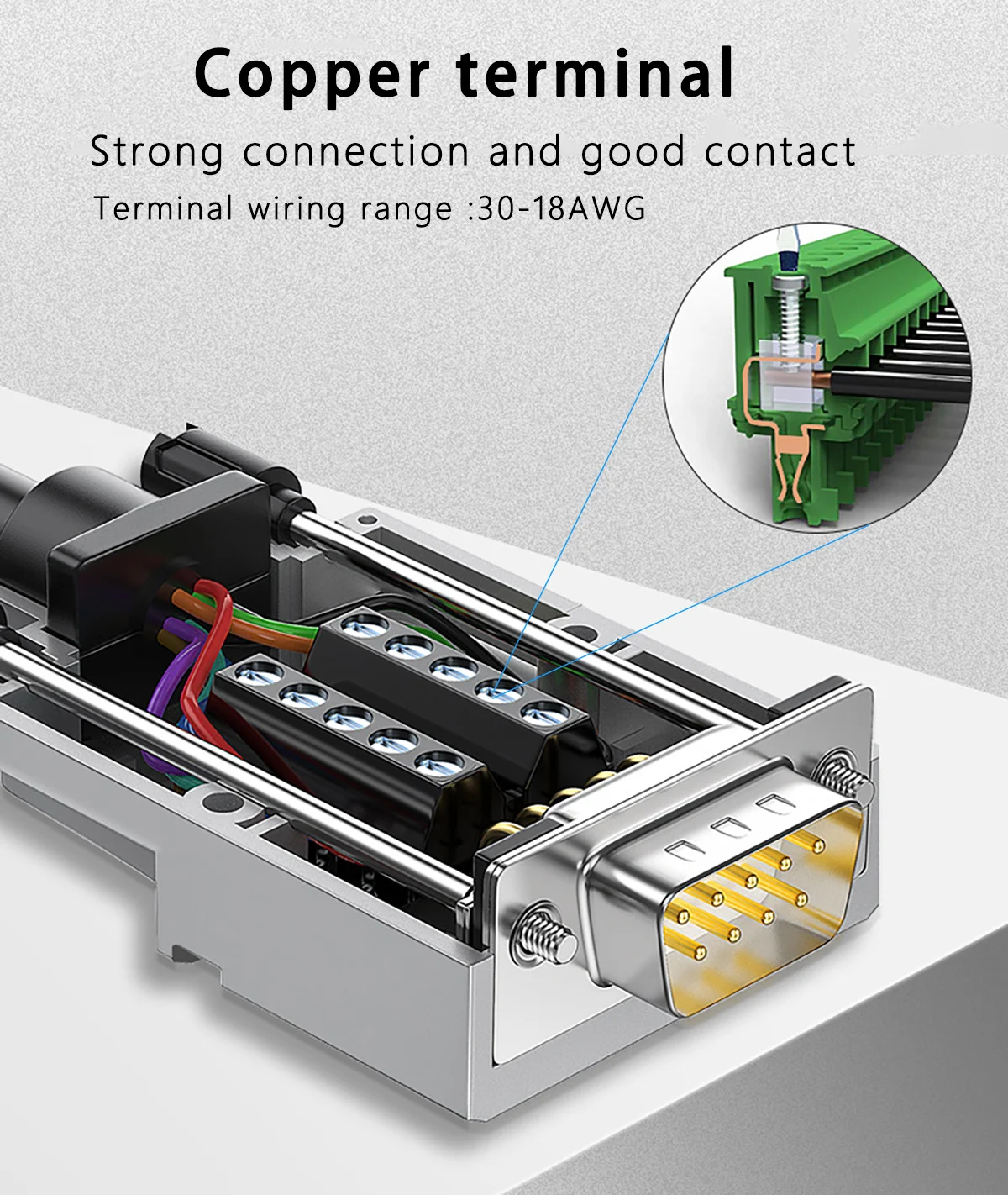 Copper terminal

Strong connection and good contact

Terminal wiring range :30-18AWG