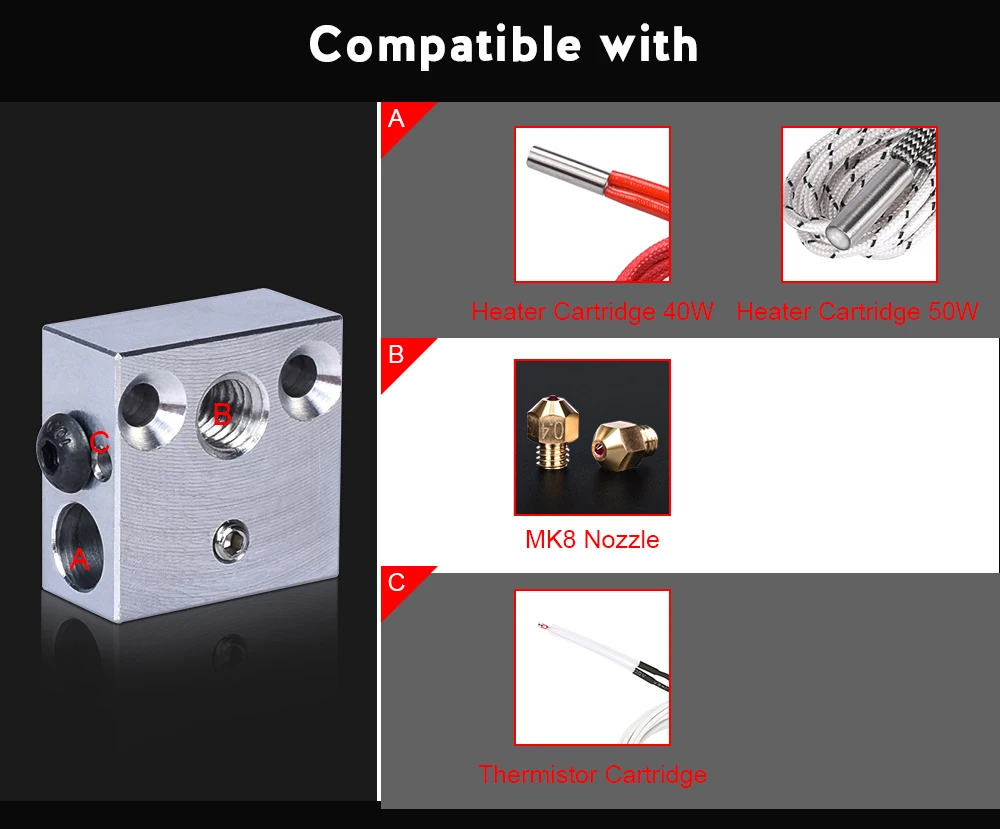 Compatible with

C
B
A

A
Heater Cartridge 40W
Heater Cartridge 50W

B
MK8 Nozzle

C
Thermistor Cartridge