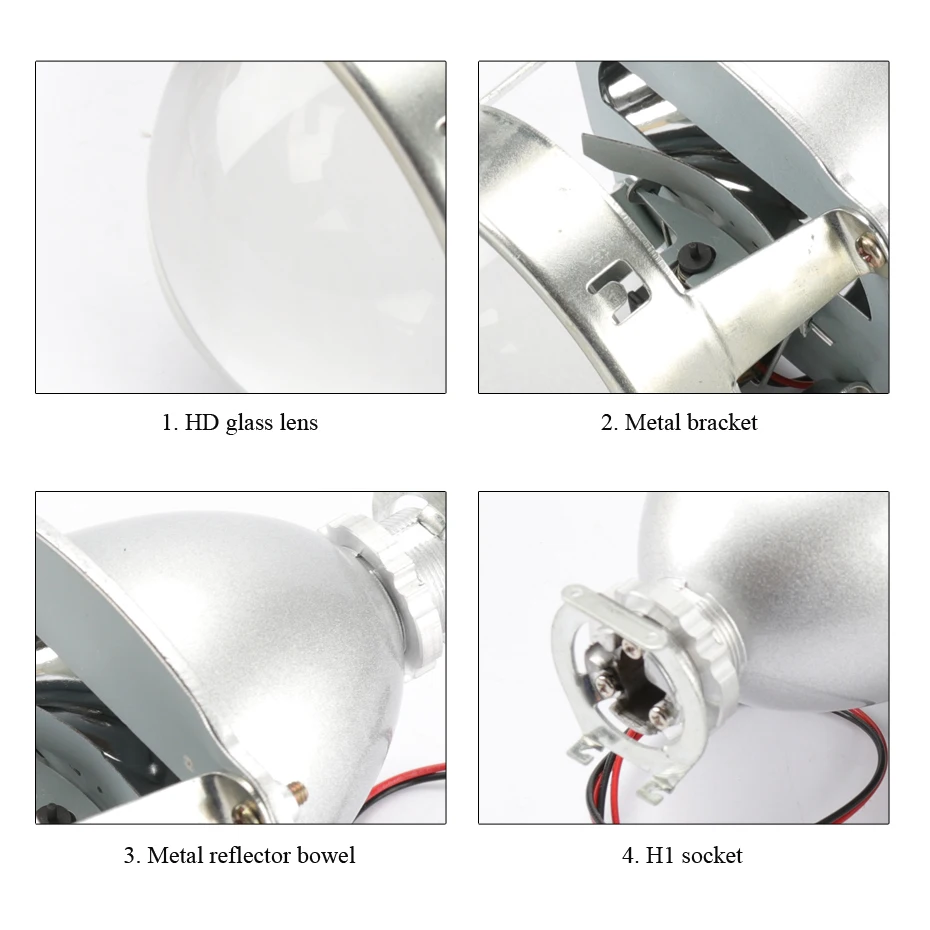 1. HD glass lens

2. Metal bracket

3. Metal reflector bowel

4. H1 socket