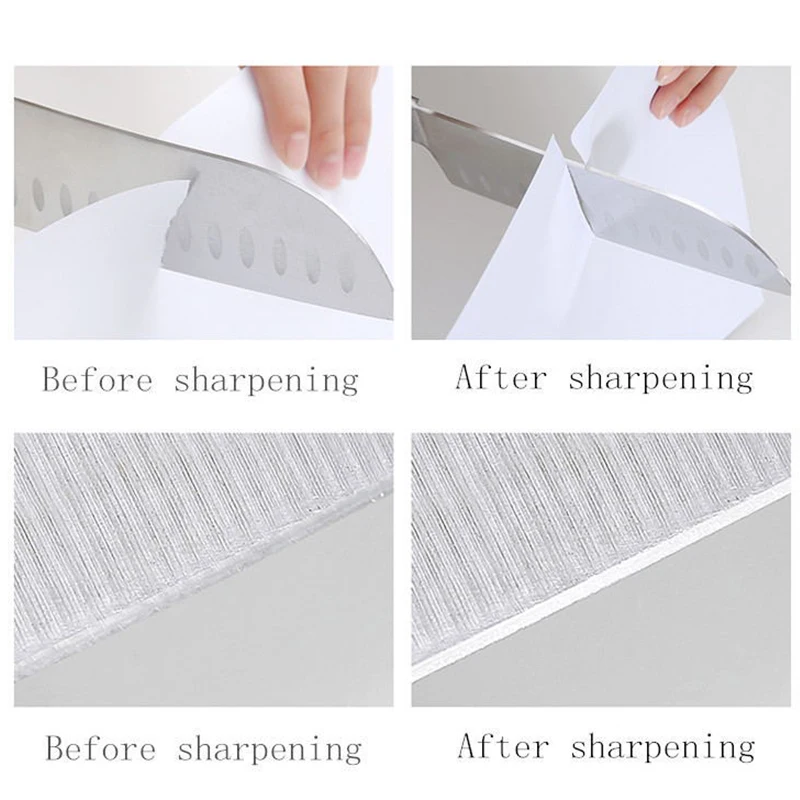 Before sharpening

After sharpening

Before sharpening

After sharpening