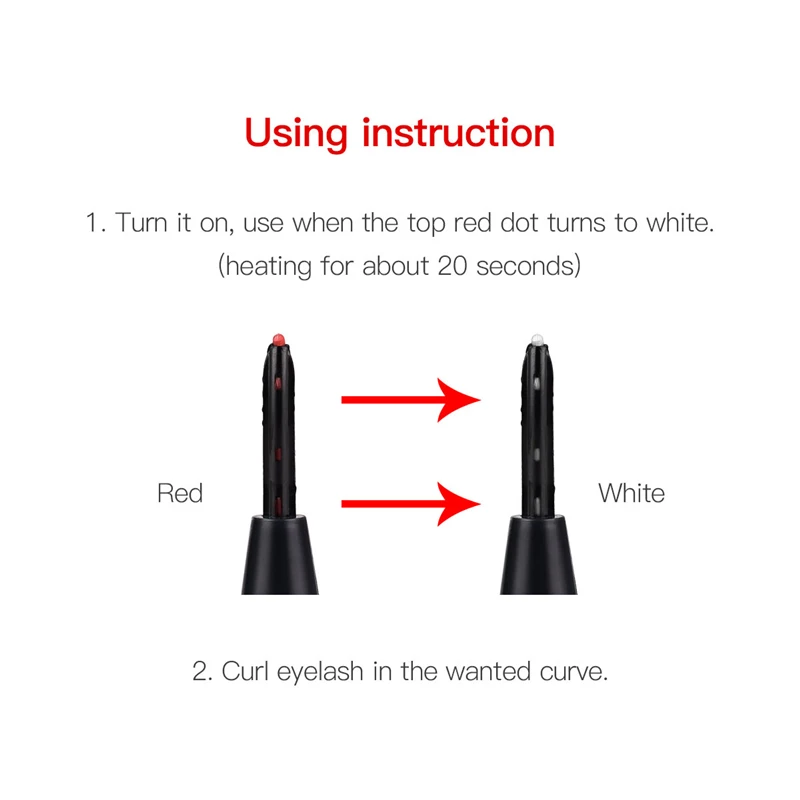 Using instruction

1. Turn it on, use when the top red dot turns to white. (heating for about 20 seconds)

Red

White

2. Curl eyelash in the wanted curve.