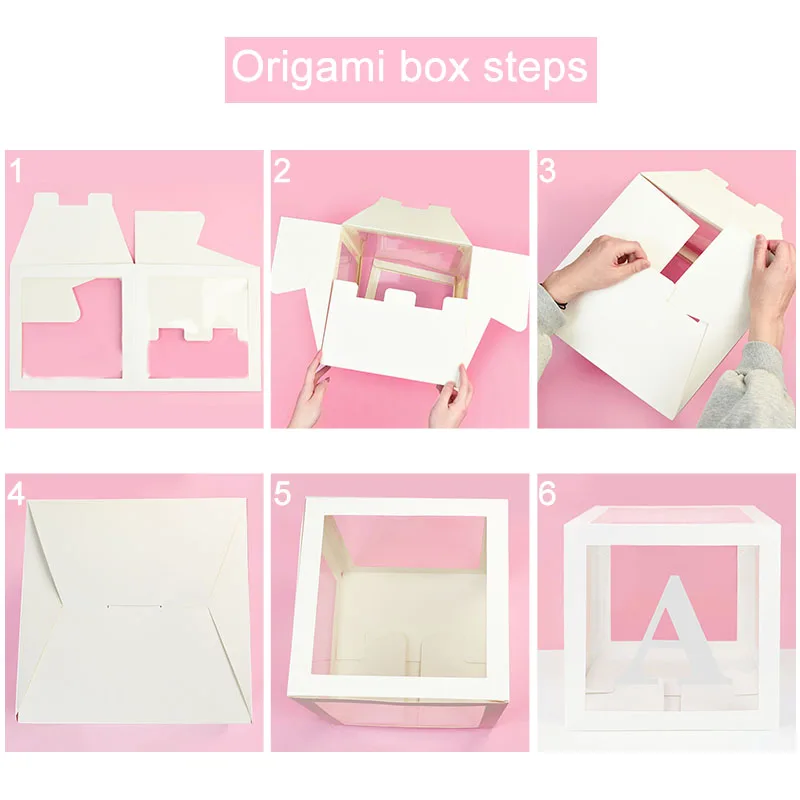 Origami box steps

1

2

3

4

5

6

A