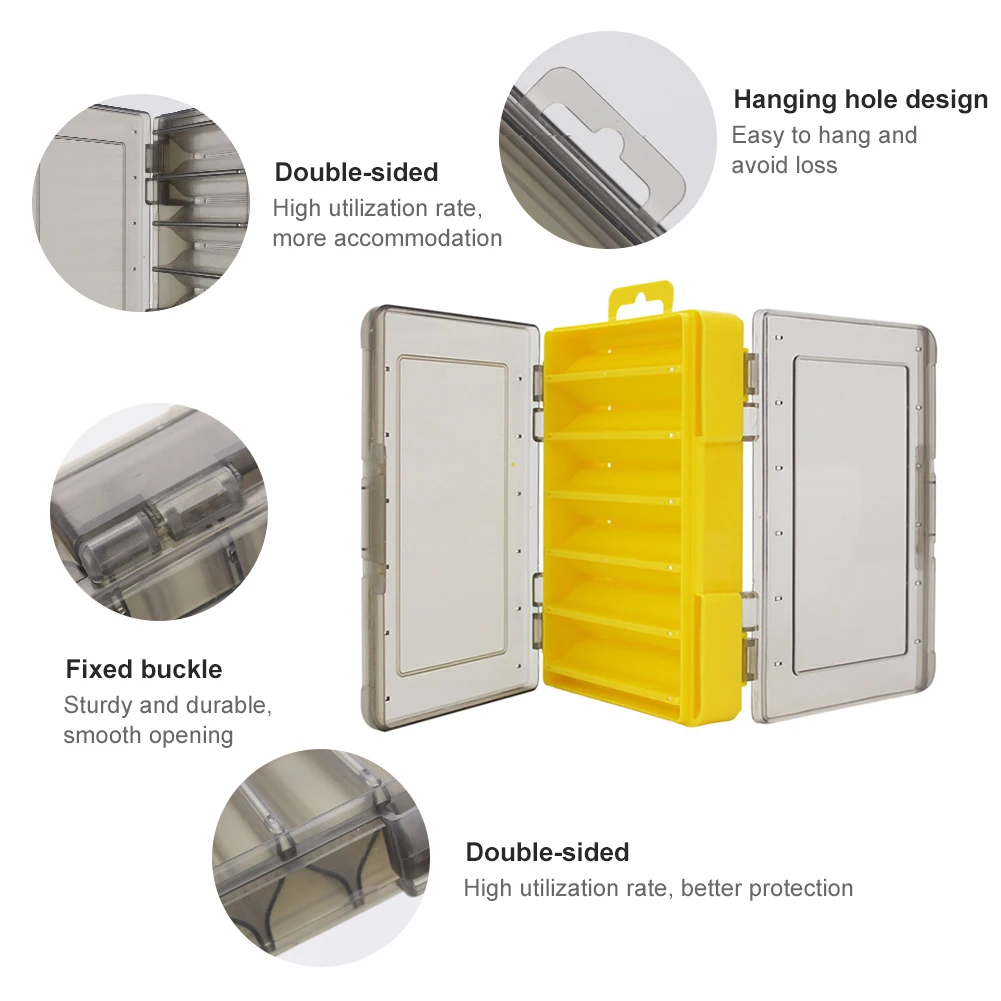 Hanging hole design
Easy to hang and avoid loss

Double-sided
High utilization rate, more accommodation

Fixed buckle
Sturdy and durable, smooth opening

Double-sided
High utilization rate, better protection