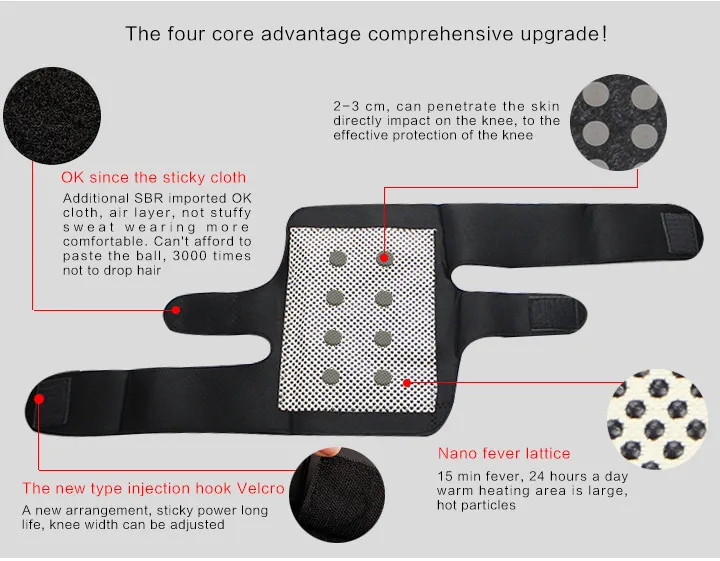 The four core advantage comprehensive upgrade!

2-3 cm, can penetrate the skin directly impact on the knee, to the effective protection of the knee

OK since the sticky cloth

Additional SBR imported OK cloth, air layer, not stuffy sweat wearing more comfortable. Can't afford to paste the ball, 3000 times not to drop hair

Nano fever lattice

15 min fever, 24 hours a day warm heating area is large, hot particles

The new type injection hook Velcro

A new arrangement, sticky power long life, knee width can be adjusted