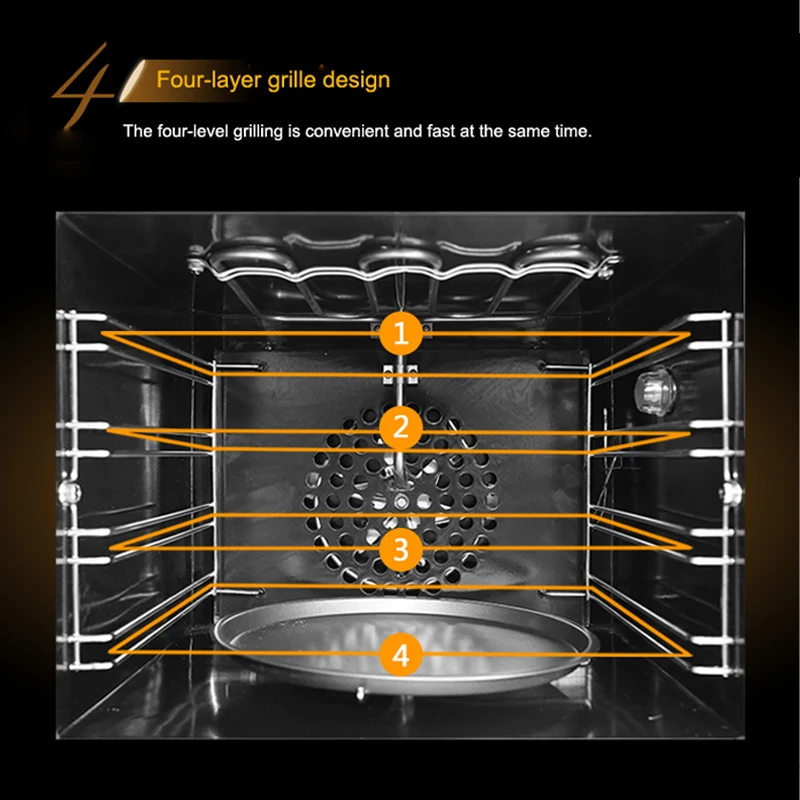 4 Four-layer grille design

The four-level grilling is convenient and fast at the same time.

1

2

3

4