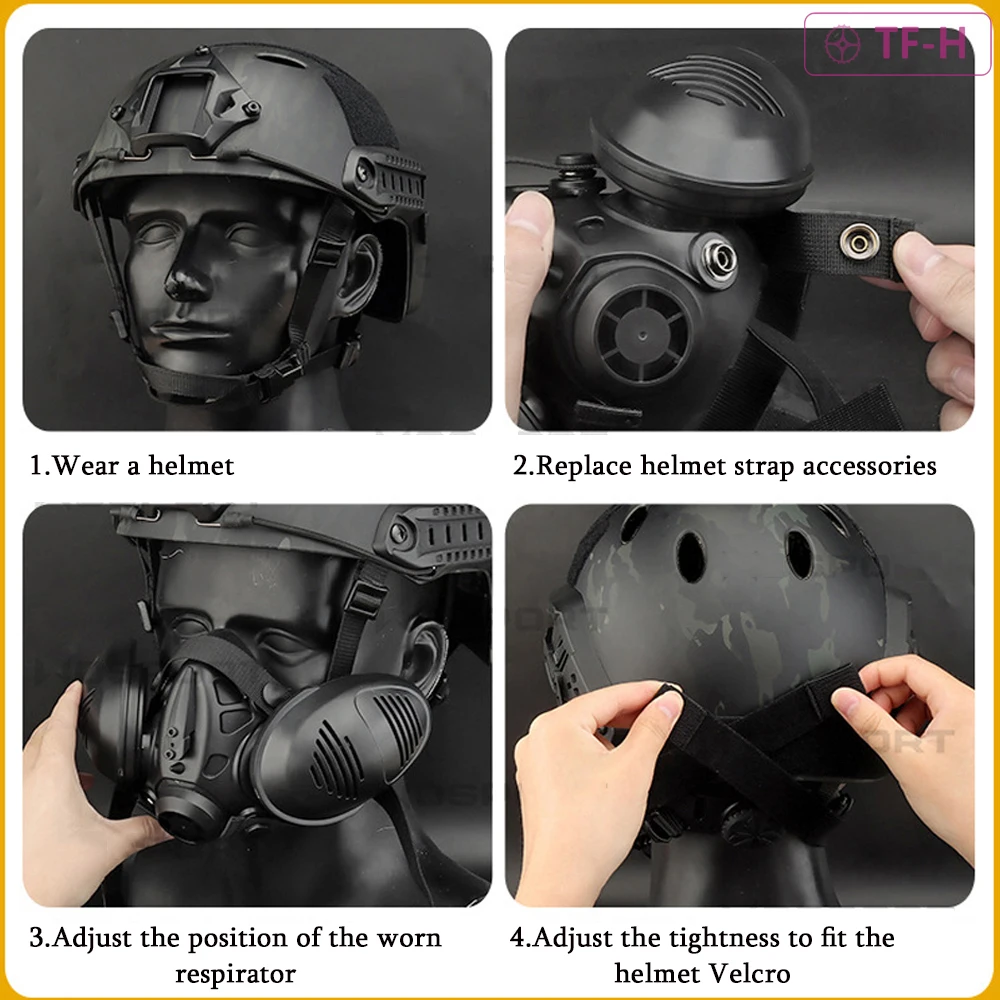 TF-H

1.Wear a helmet

2.Replace helmet strap accessories

3.Adjust the position of the worn respirator

4.Adjust the tightness to fit the helmet Velcro