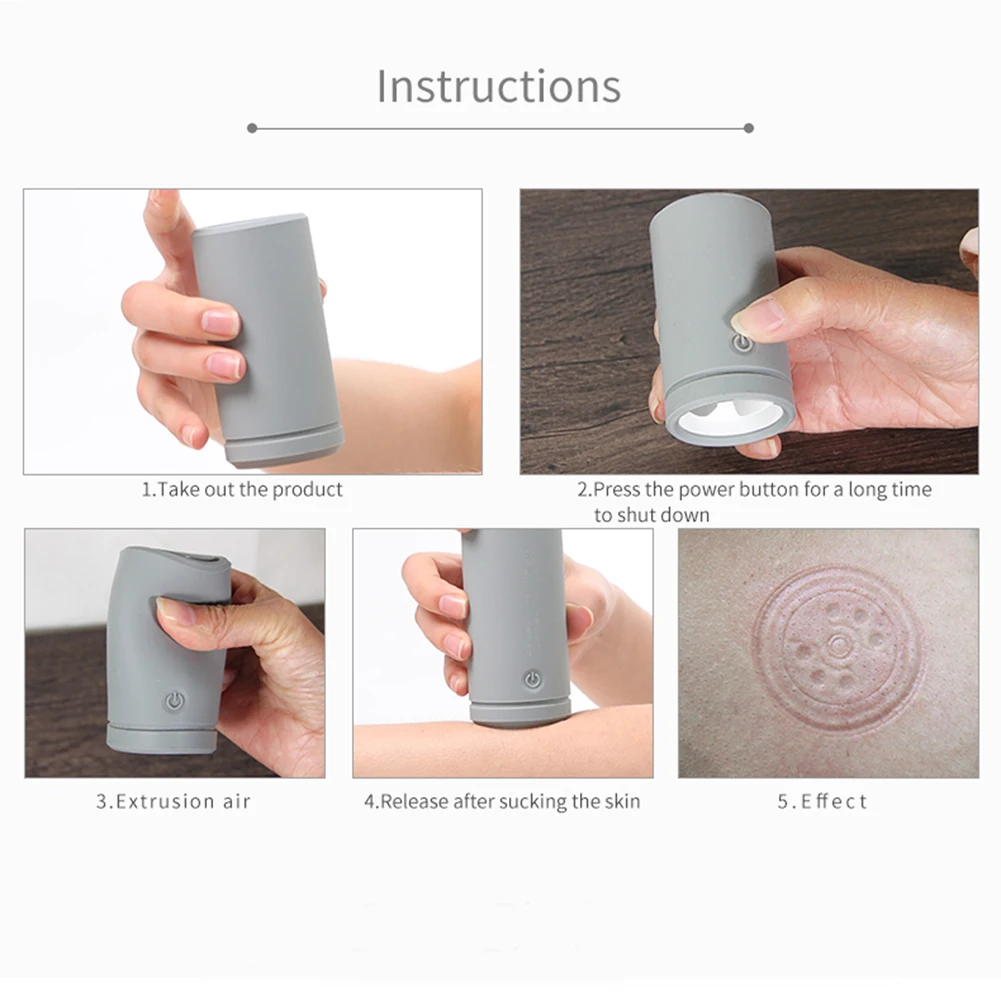 Instructions

1.Take out the product

2.Press the power button for a long time to shut down

3.Extrusion air

4.Release after sucking the skin

5.Effect