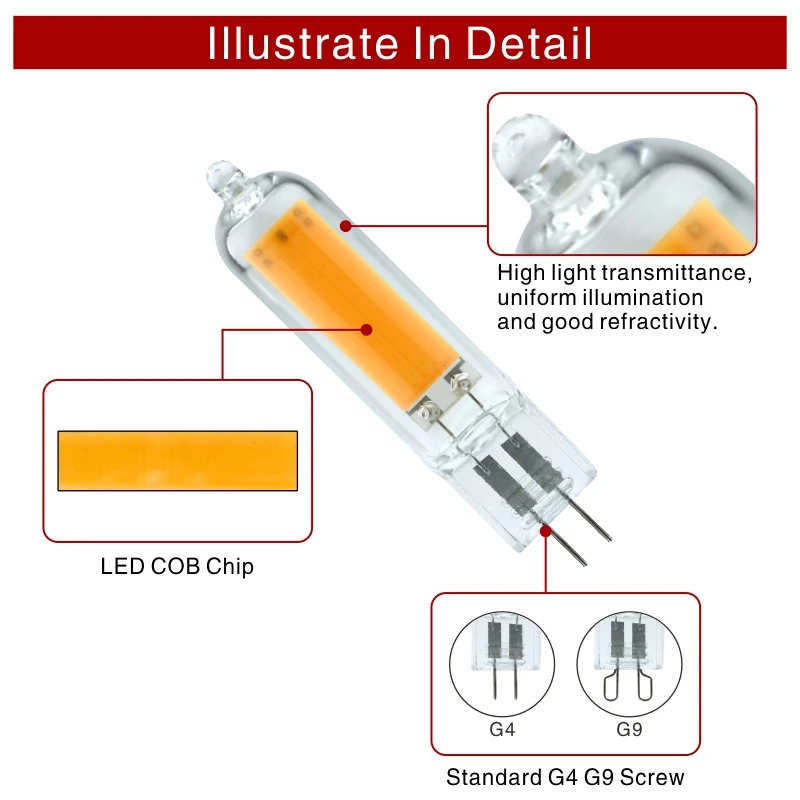 Illustrate In Detail

High light transmittance, uniform illumination and good refractivity.

LED COB Chip

G4

G9

Standard G4 G9 Screw