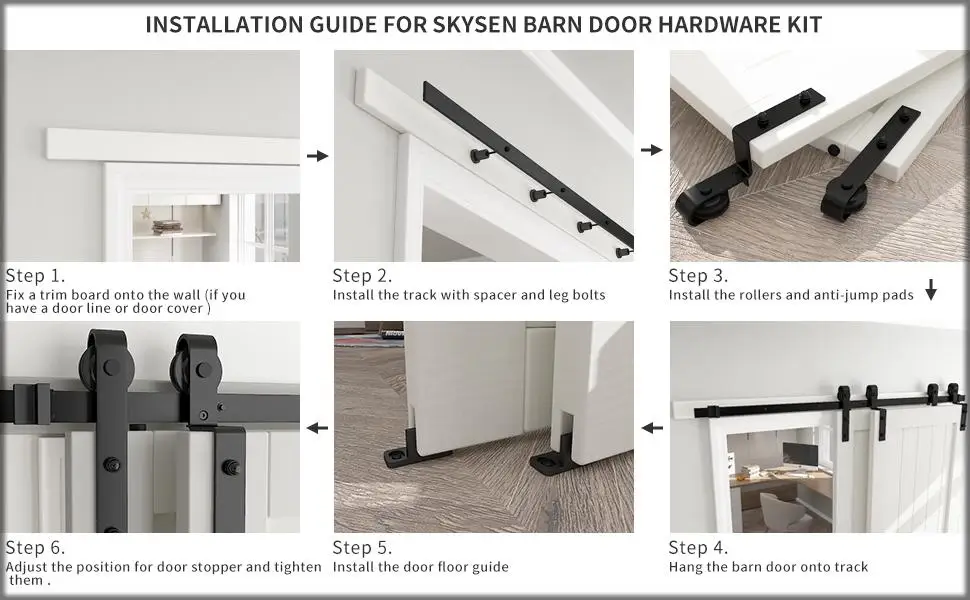 INSTALLATION GUIDE FOR SKYSEN BARN DOOR HARDWARE KIT

Step 1.
Fix a trim board onto the wall (if you have a door line or door cover )

Step 2.
Install the track with spacer and leg bolts

Step 3.
Install the rollers and anti-jump pads

Step 6.
Adjust the position for door stopper and tighten them .

Step 5.
Install the door floor guide

Step 4.
Hang the barn door onto track