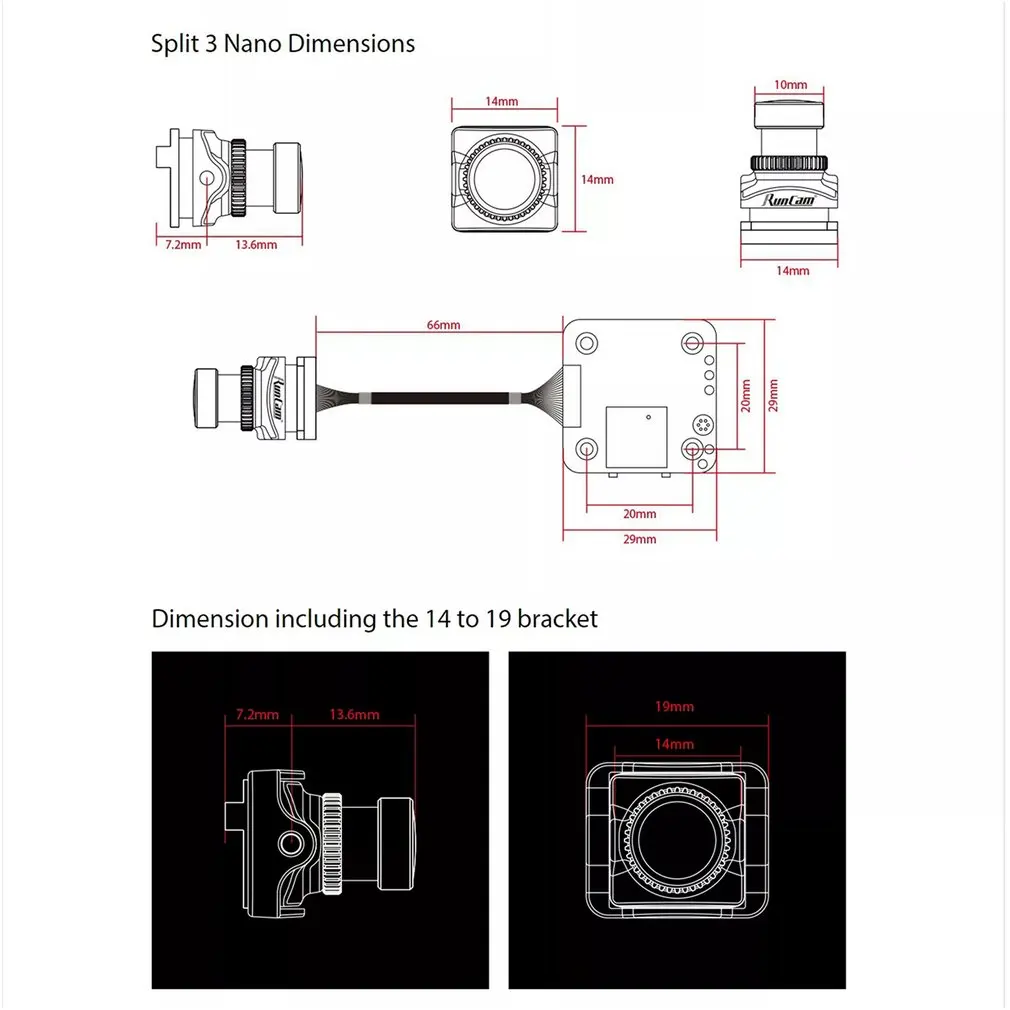 Split 3 Nano Dimensions

7.2mm

13.6mm

14mm

14mm

10mm

RunCam

14mm

66mm

RunCam

20mm

29mm

20mm

29mm

Dimension including the 14 to 19 bracket

7.2mm

13.6mm

19mm

14mm