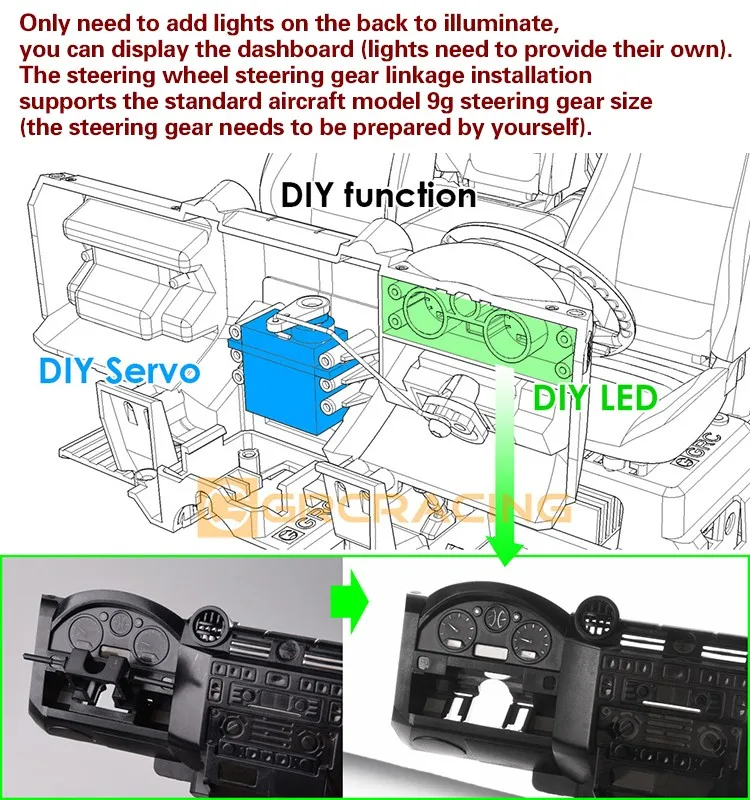 Only need to add lights on the back to illuminate, you can display the dashboard (lights need to provide their own). The steering wheel steering gear linkage installation supports the standard aircraft model 9g steering gear size (the steering gear needs to be prepared by yourself).

DIY function

DIY Servo

DIY LED

GRC

GRCRACING

GRC