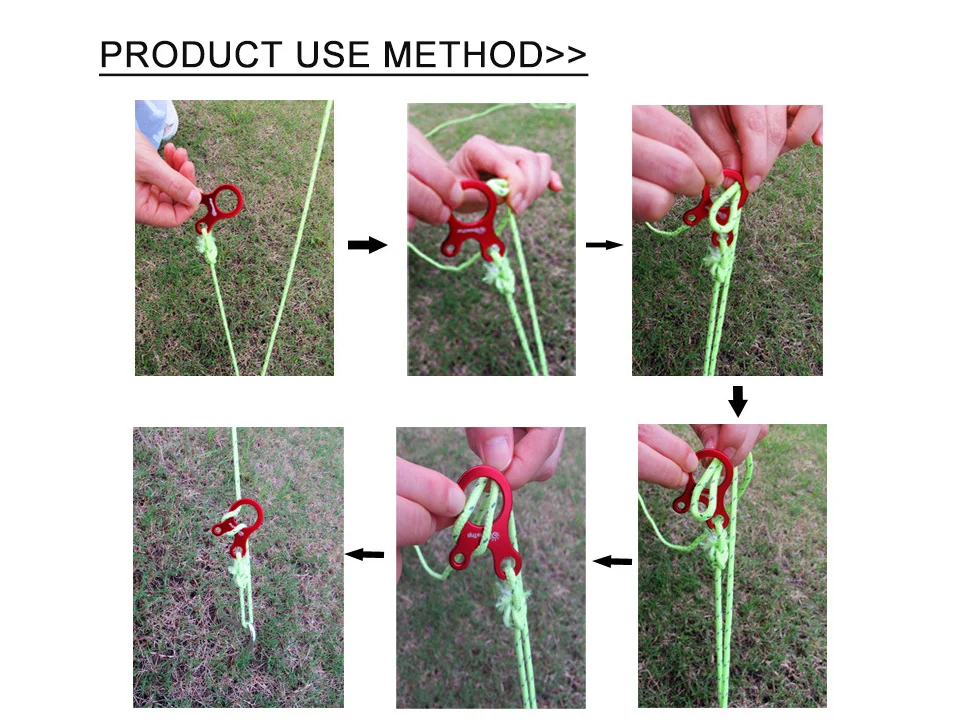 PRODUCT USE METHOD>>