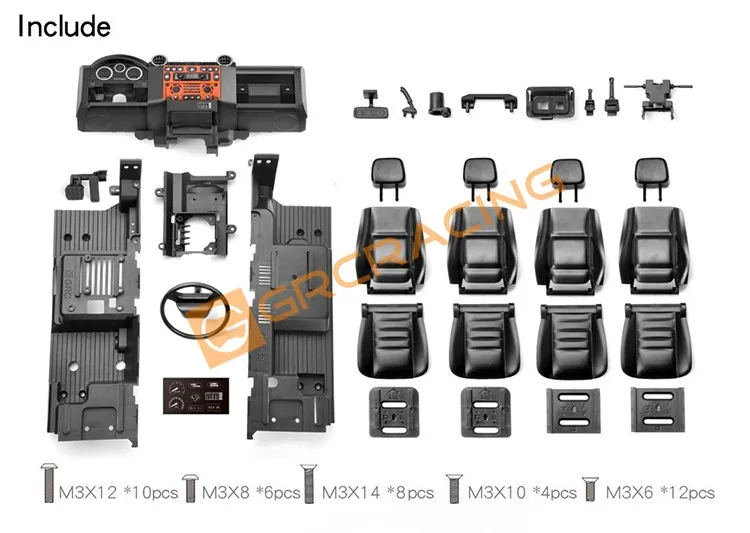 Include

GRCRACING

M3X12 *10pcs M3X8 *6pcs M3X14 *8pcs M3X10 *4pcs M3X6 *12pcs